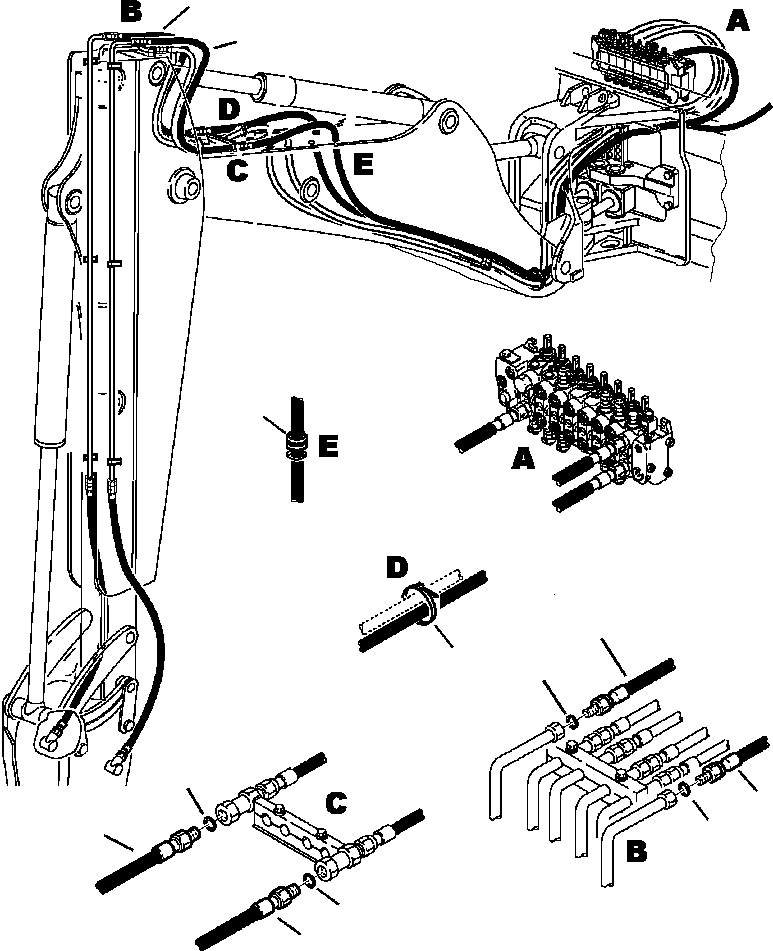 B
A
D
C
E
E
A
D
C
B