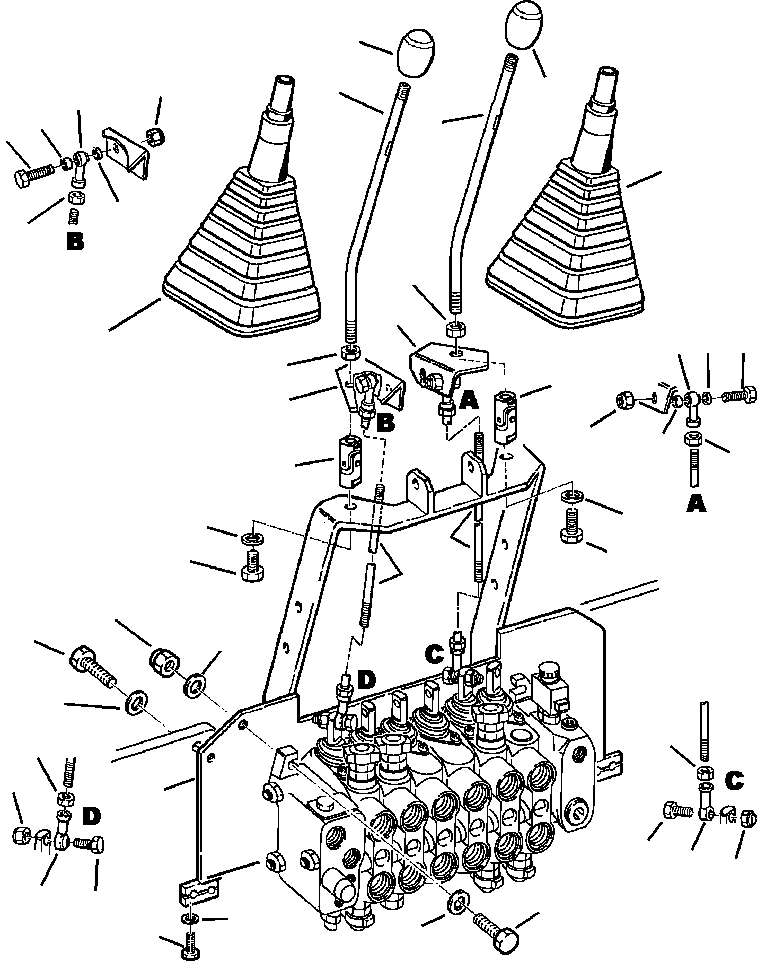 B
A
B
A
C
D
C
D