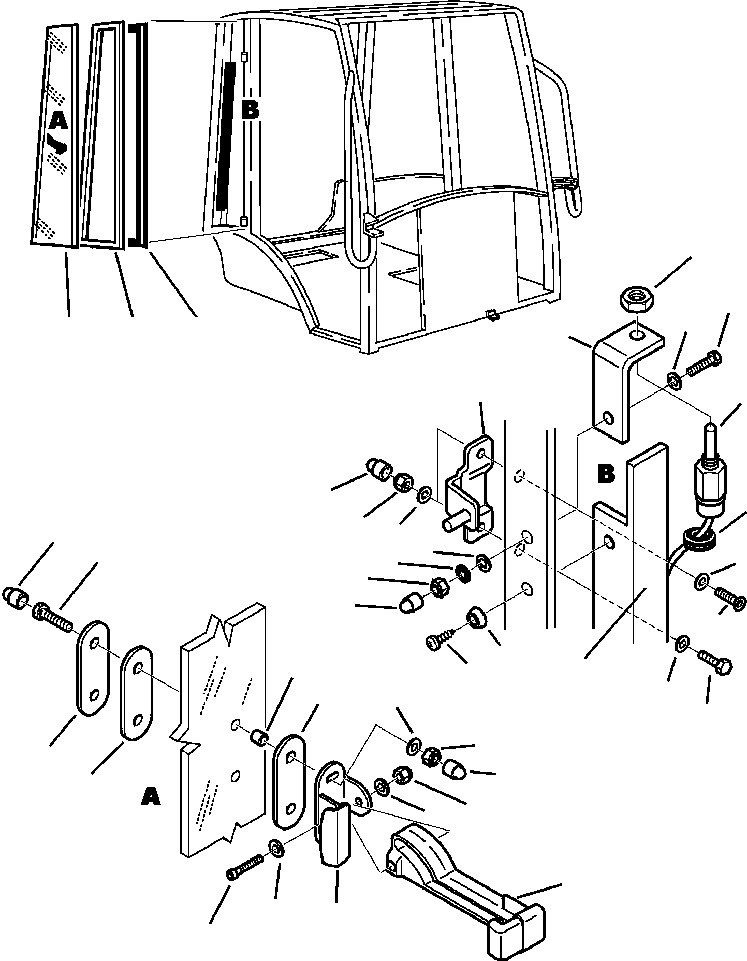 A
B
B
A