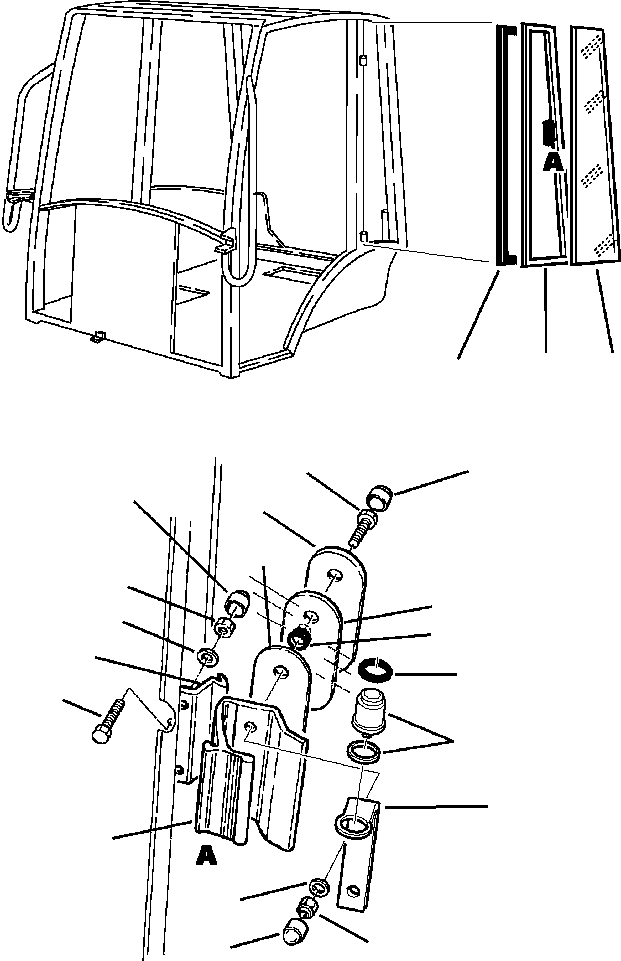 A

A