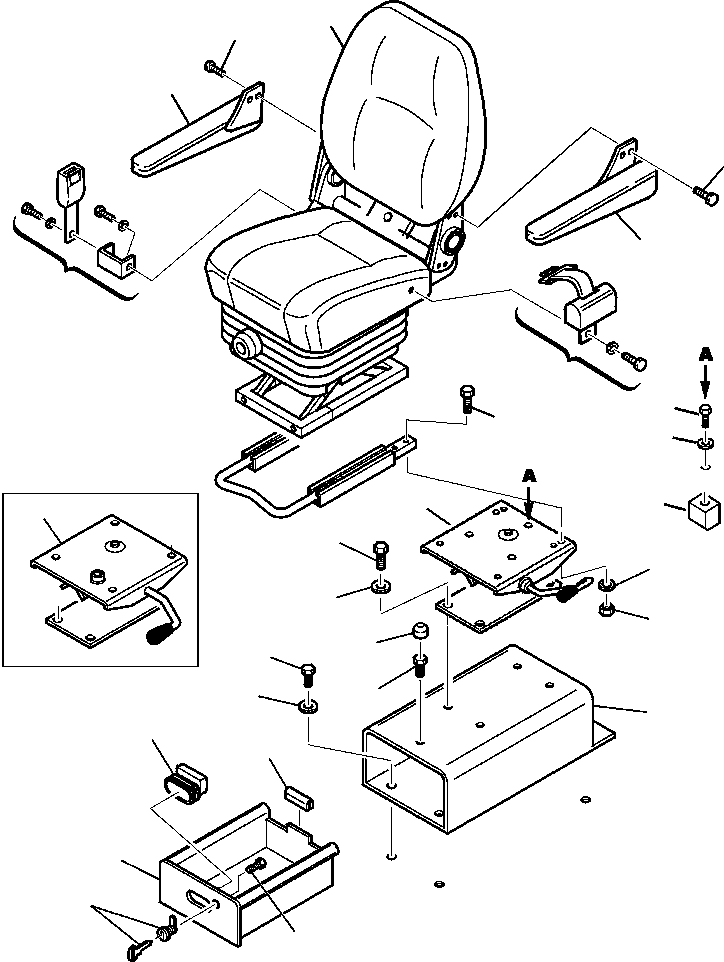 A

A