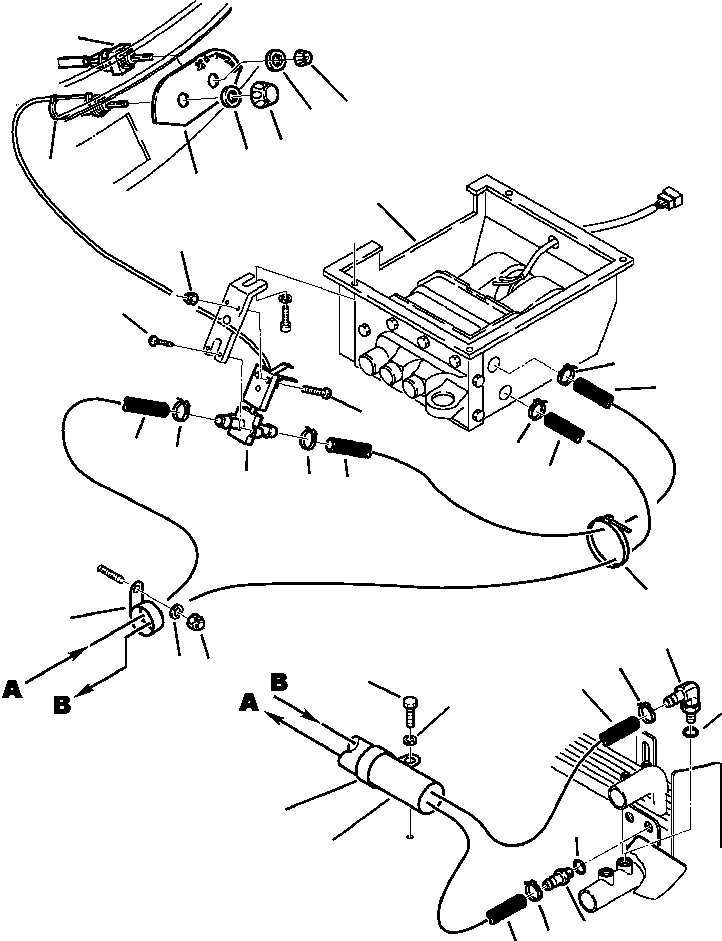 A
B
B
A