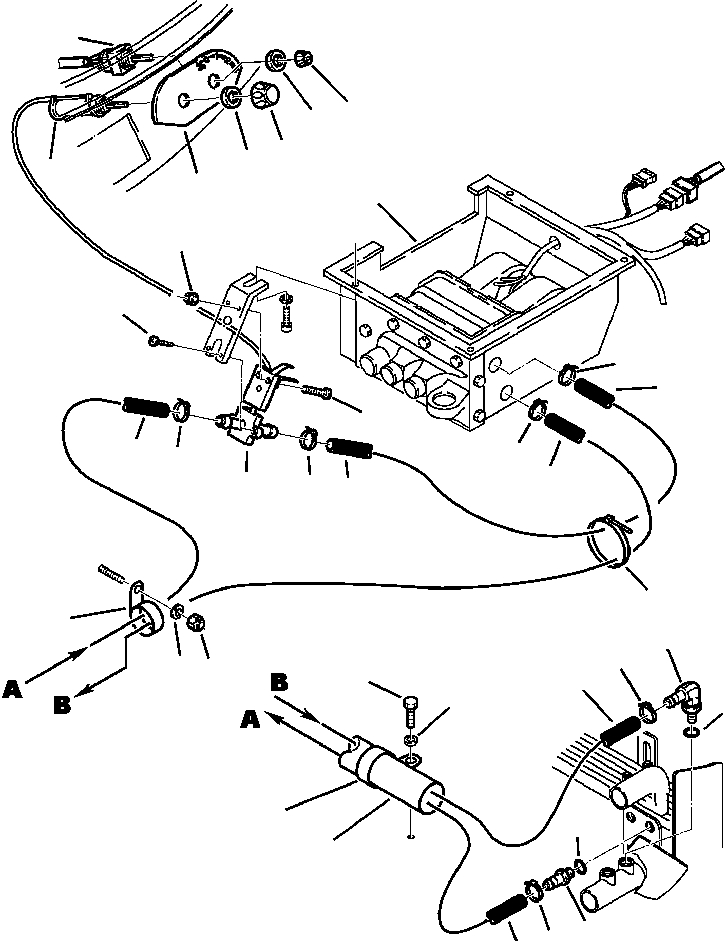 A
B
B
A