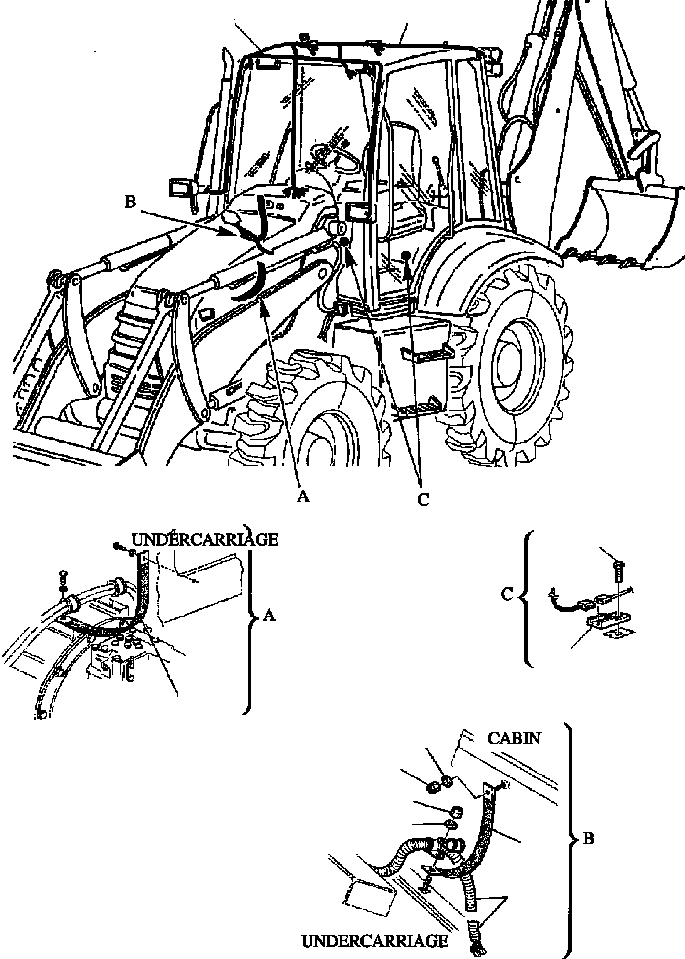 B
A
C
UNDERCARRIAGE
A
C
CABIN
B
UNDERCARRIAGE