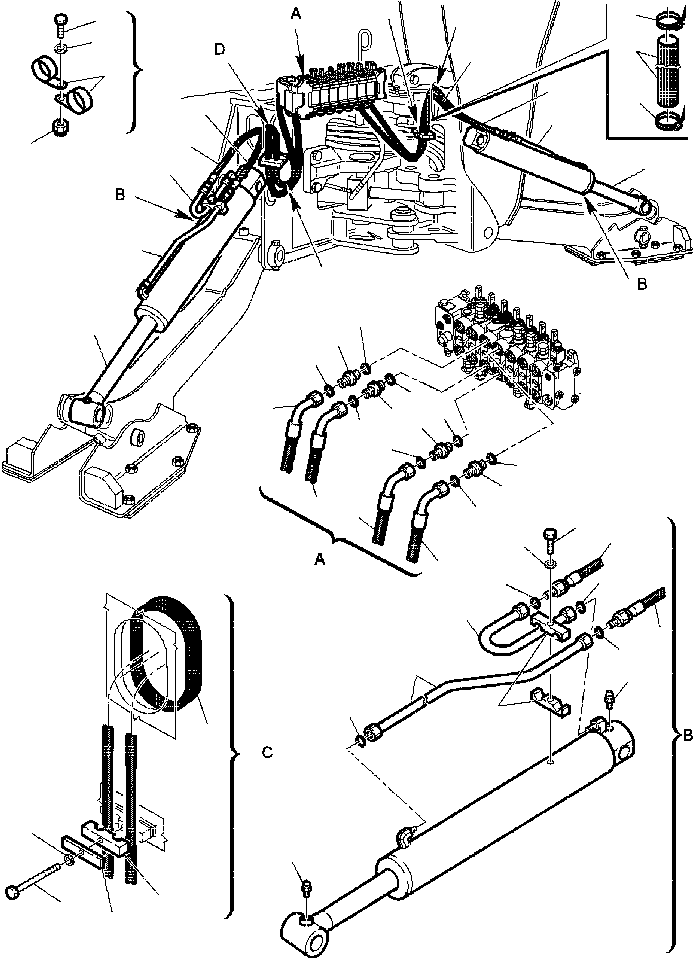 A
D
B
B
A
C
B