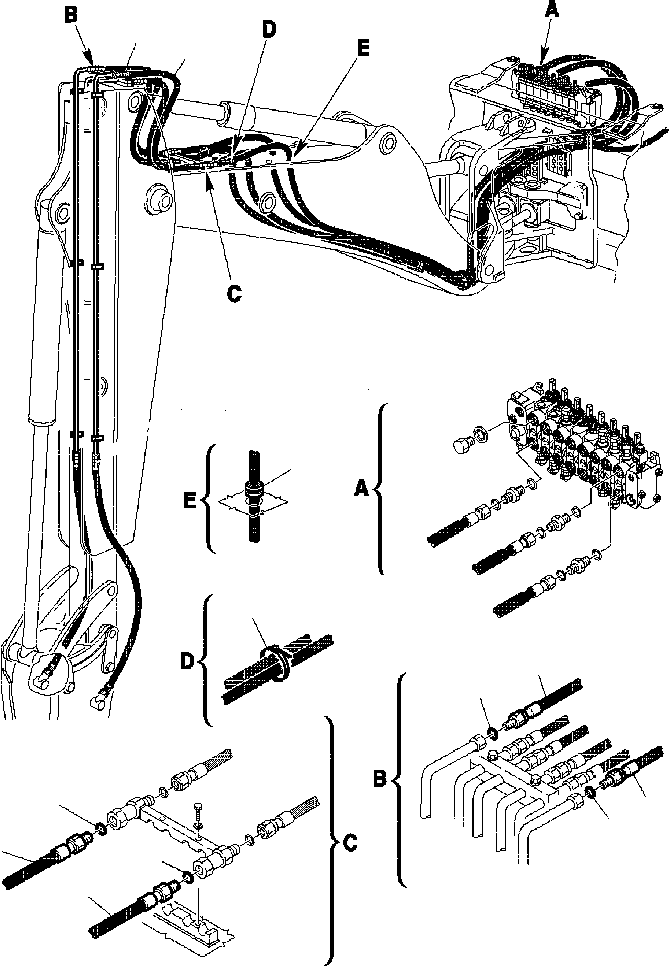 B
D
E
A
C
E
A
D
B
C