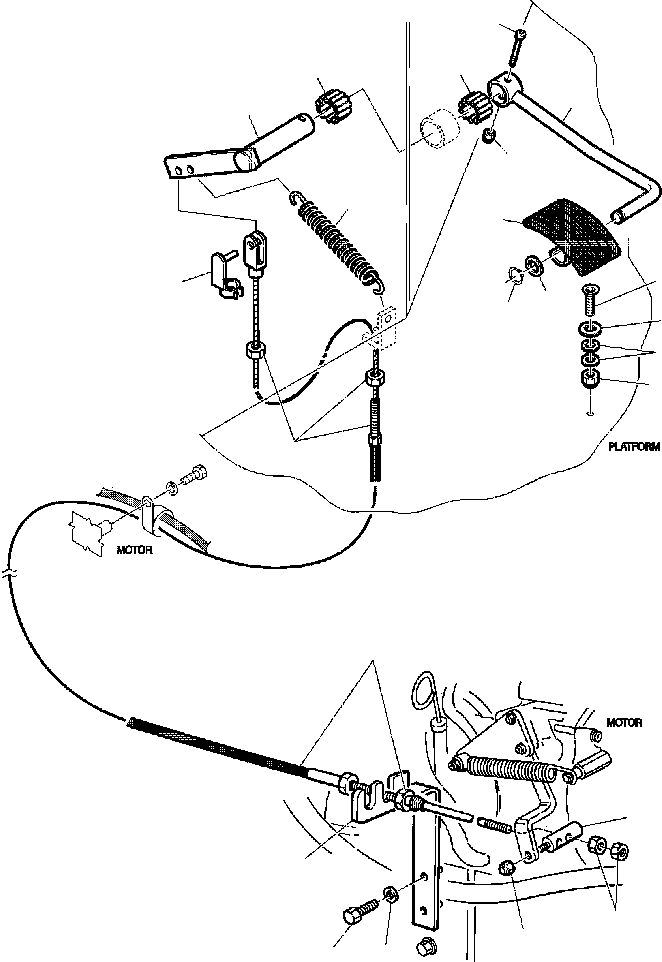 PLATFORM

MOTOR

MOTOR