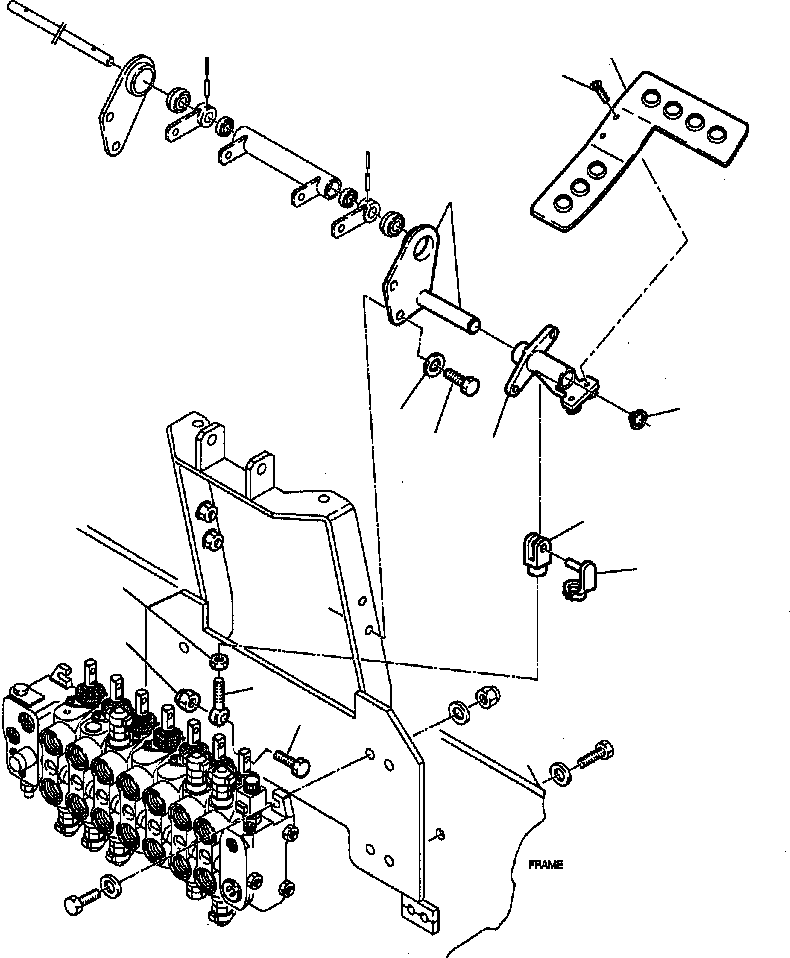 FRAME