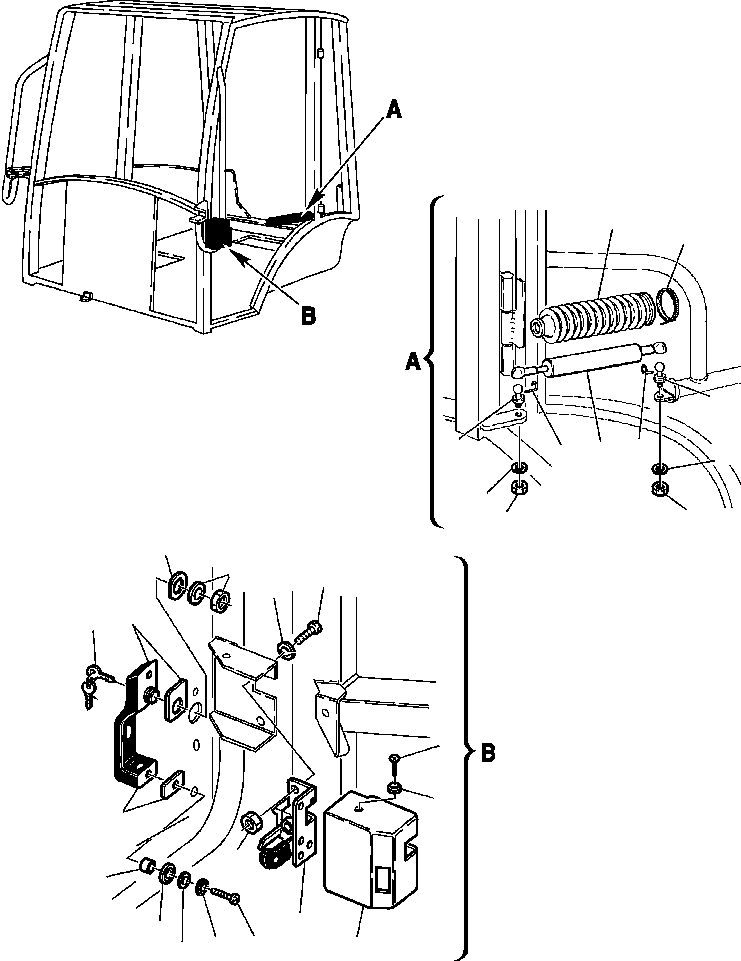 A

B

A

B