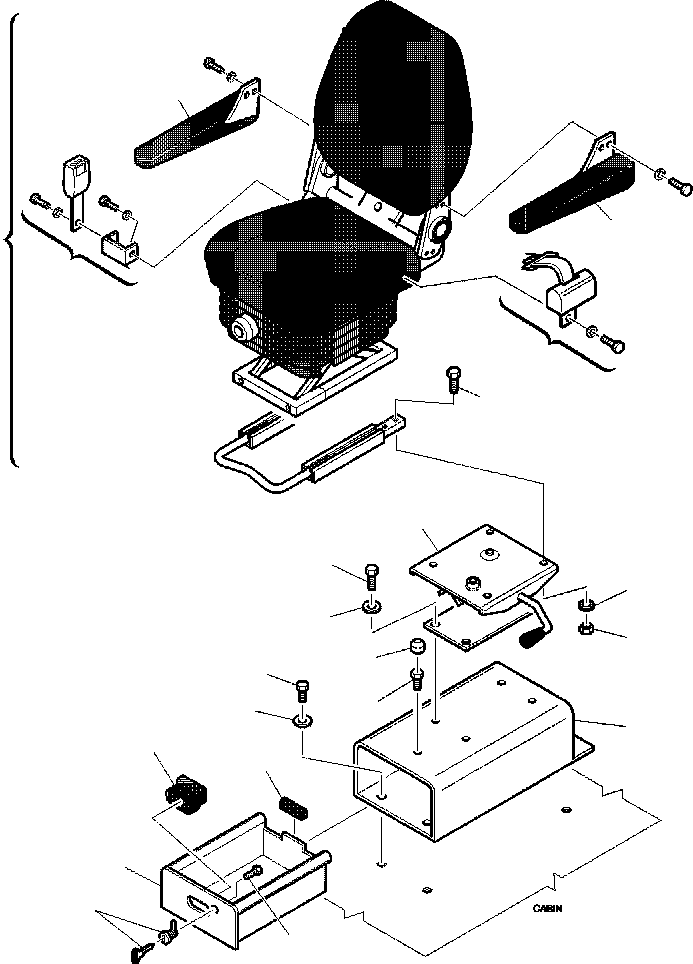 CABIN