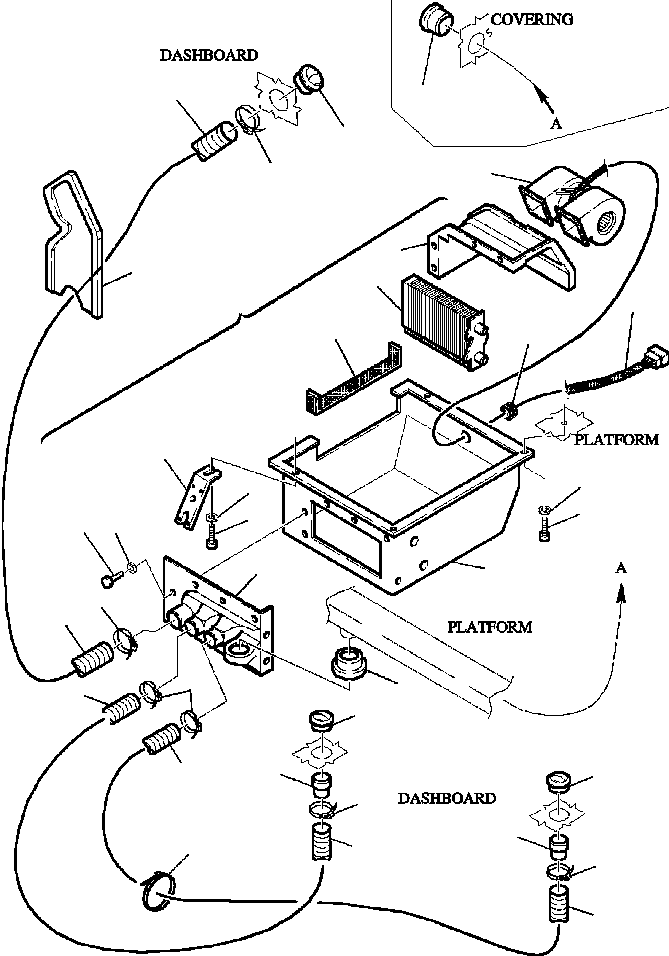 COVERING

A

DASHBOARD

PLATFORM

A

PLATFORM

DASHBOARD