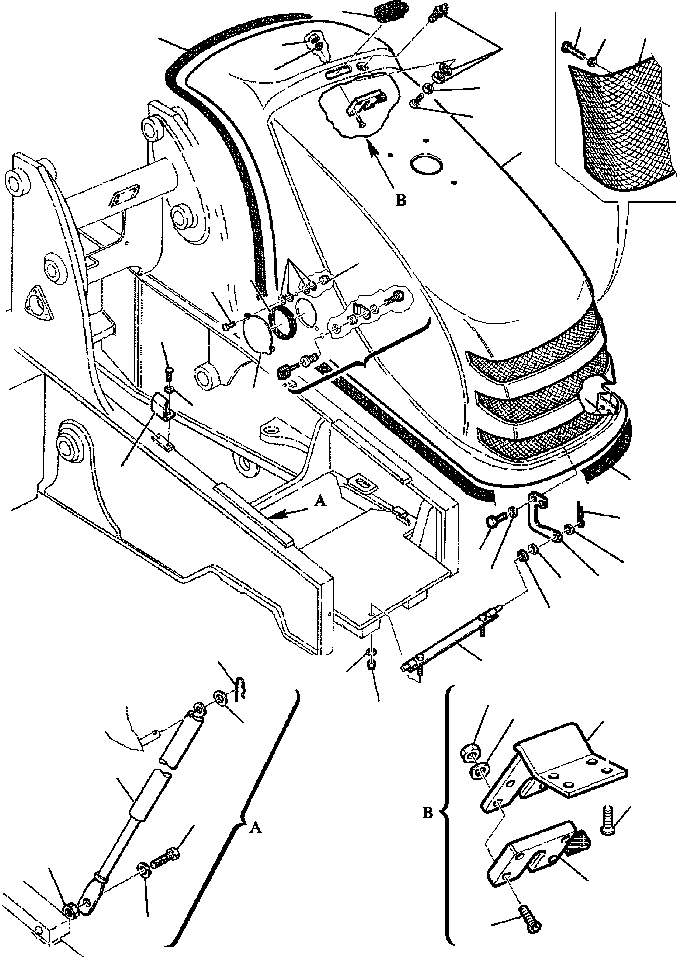 B
A
A
B