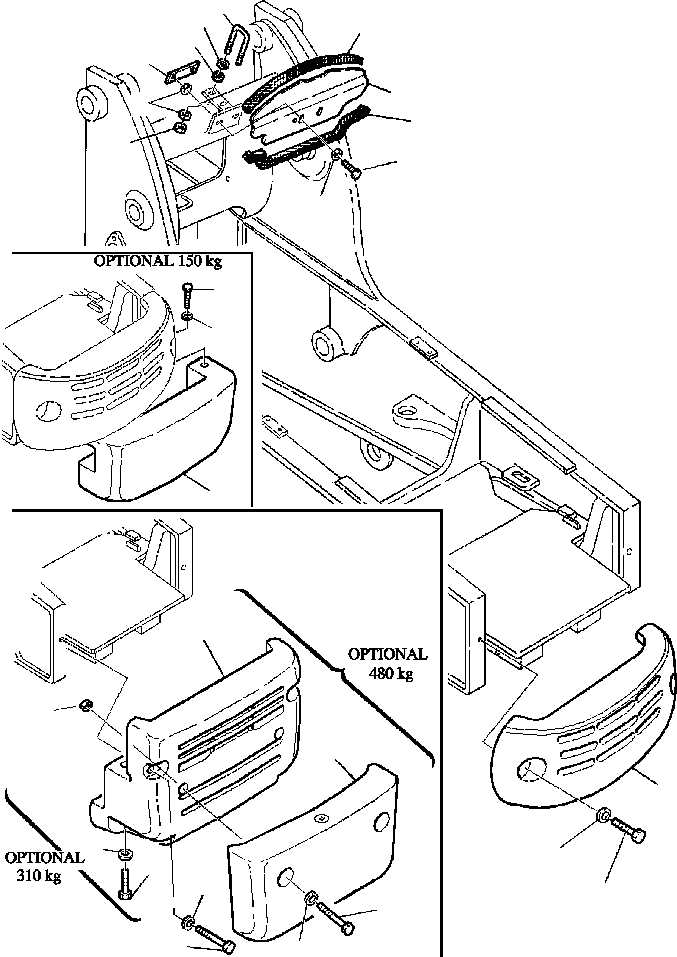 OPTIONAL 150 kg

OPTIONAL 480 kg

OPTIONAL 310 kg