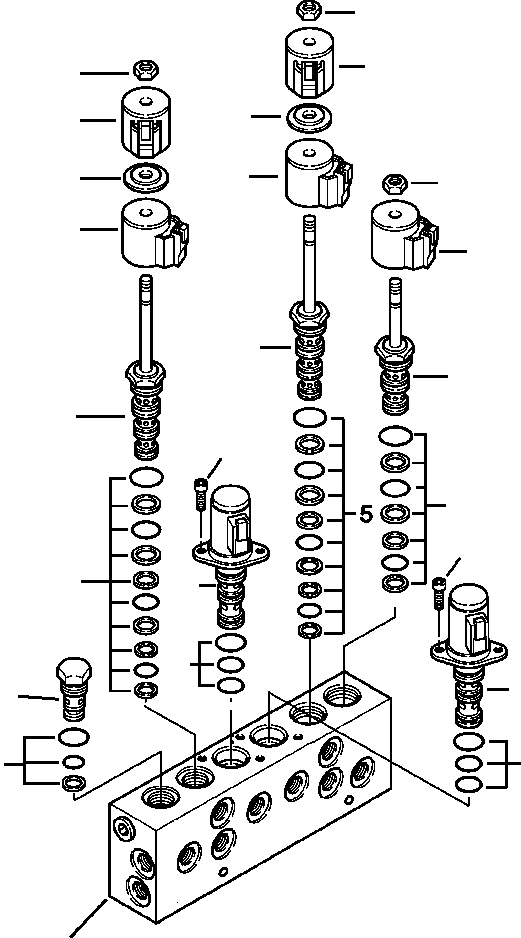 5