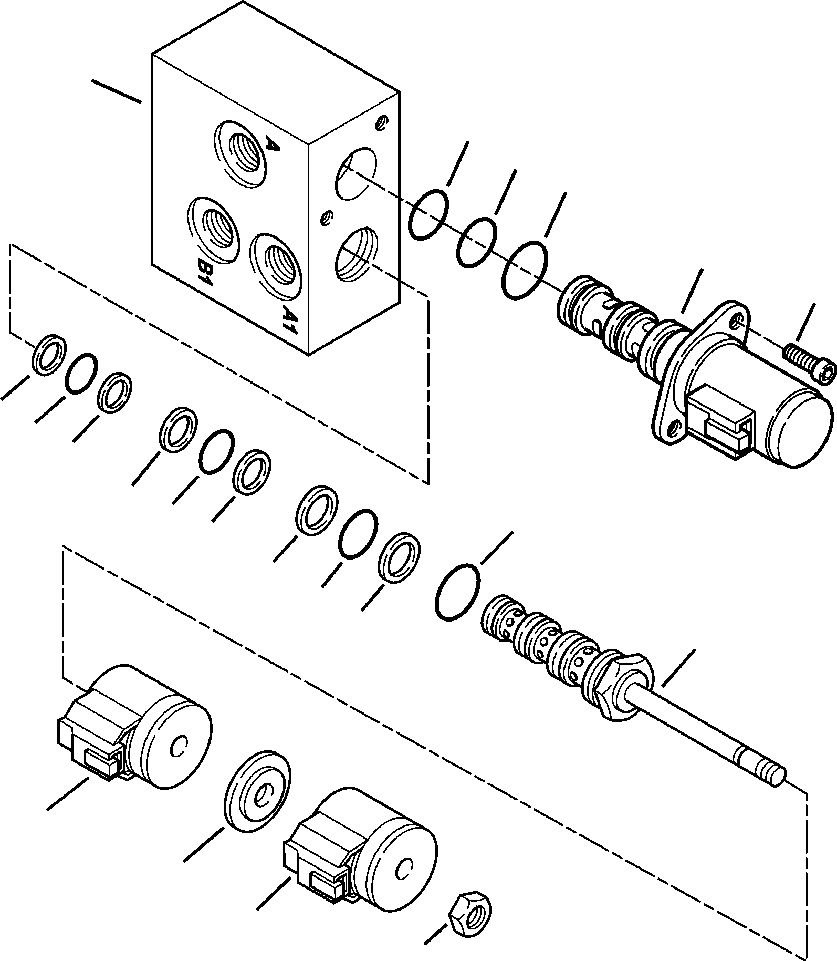 A
B1
A1