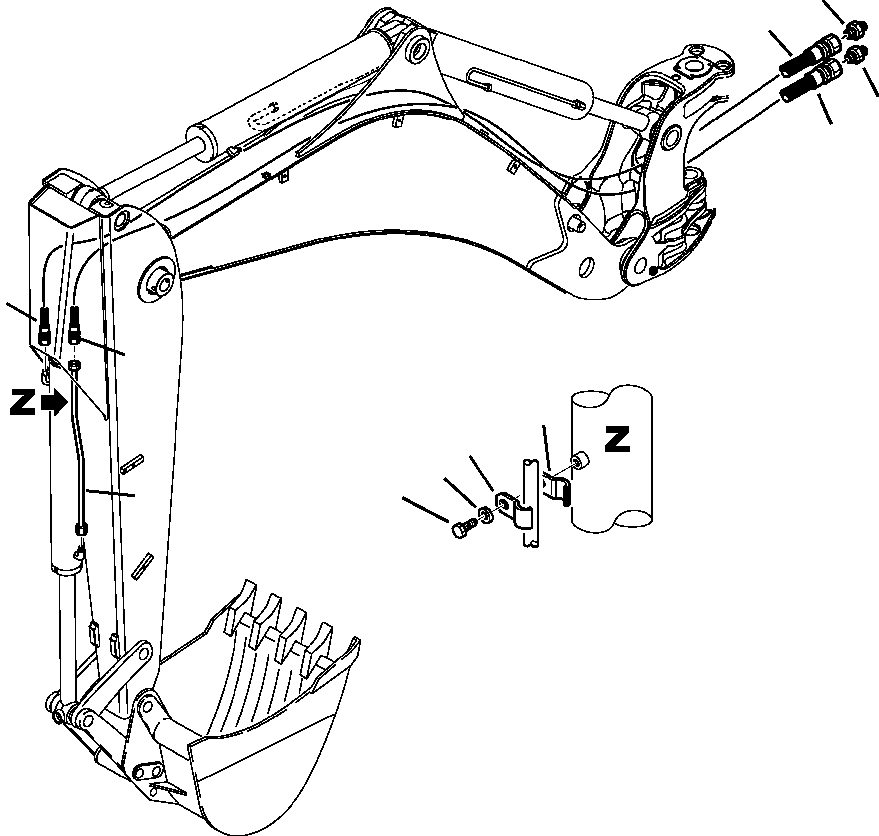 Z
Z