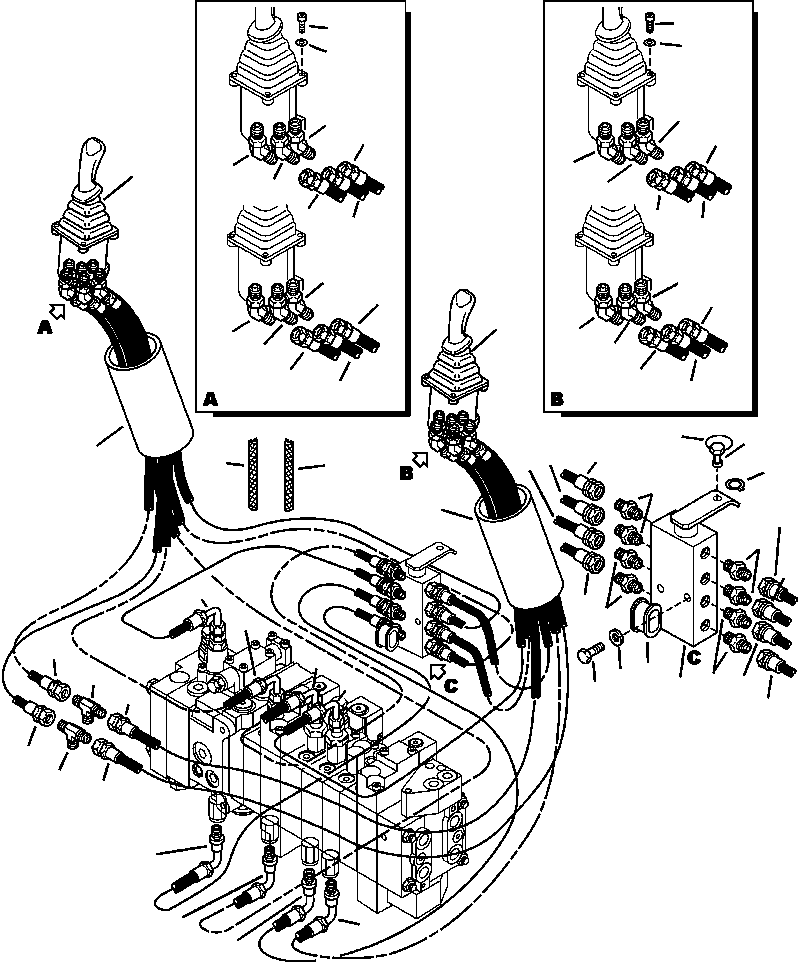 A

A

B

B

C

C