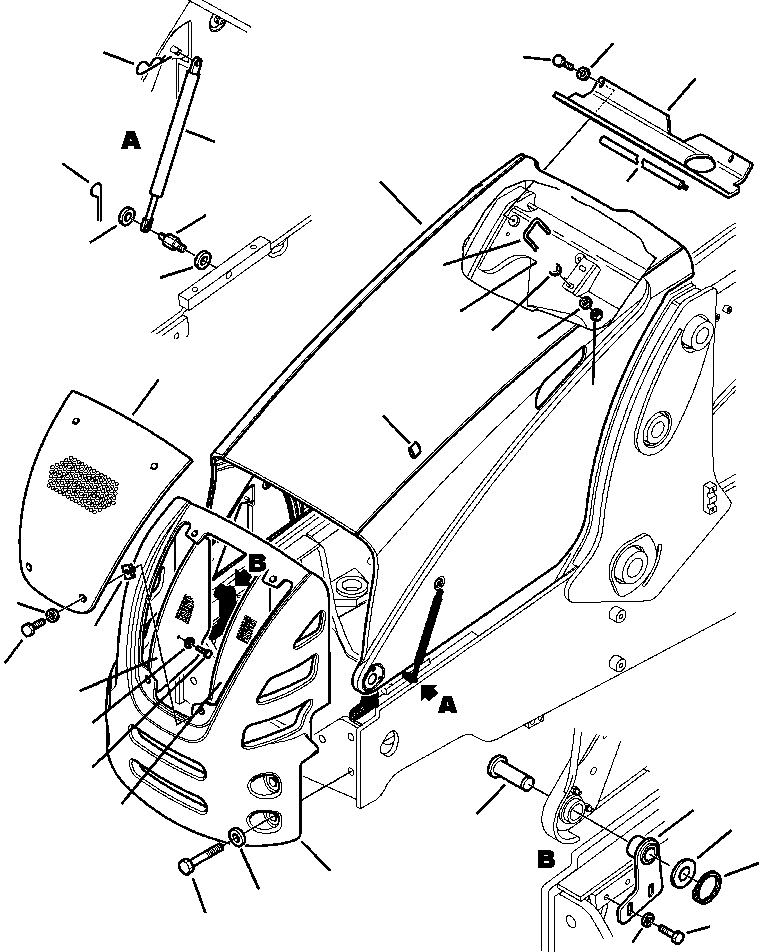 A
B
A
B