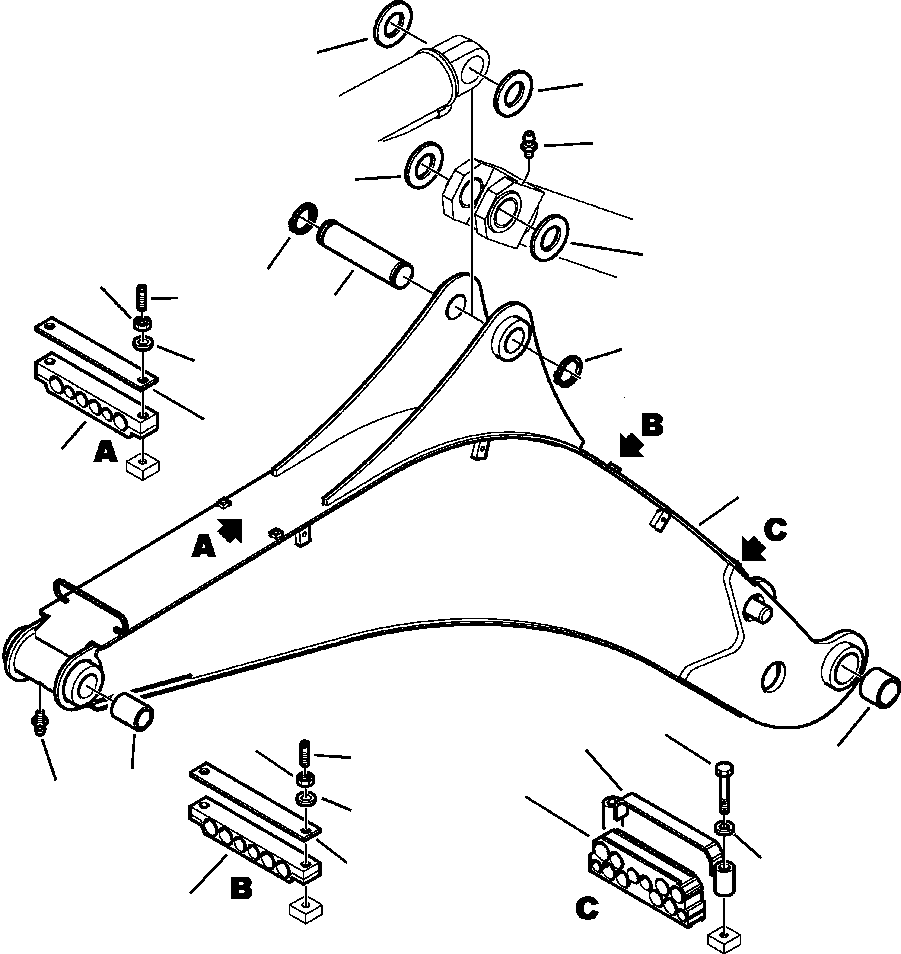 A
B
A
C
B
C