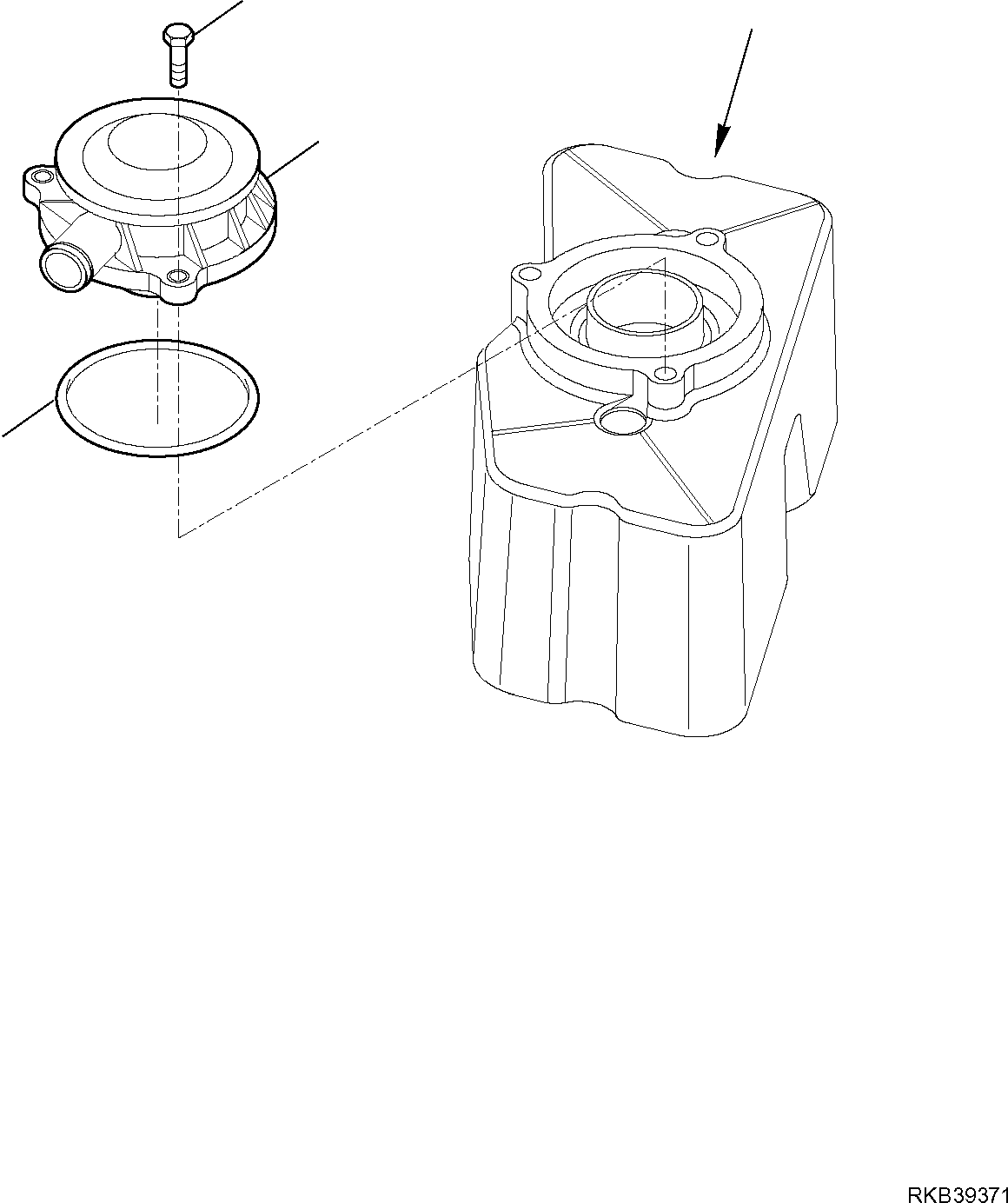 RKB39371