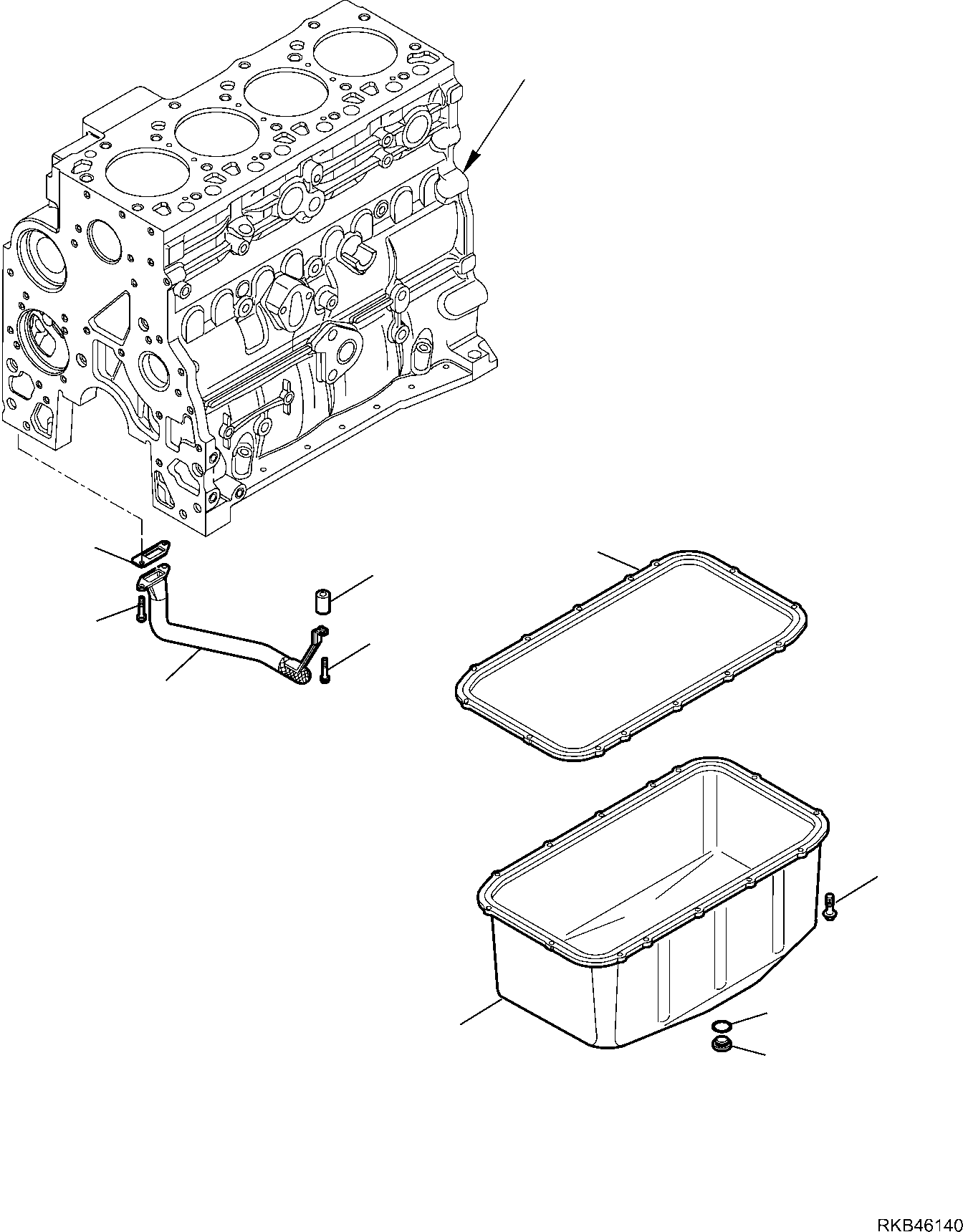 RKB46140