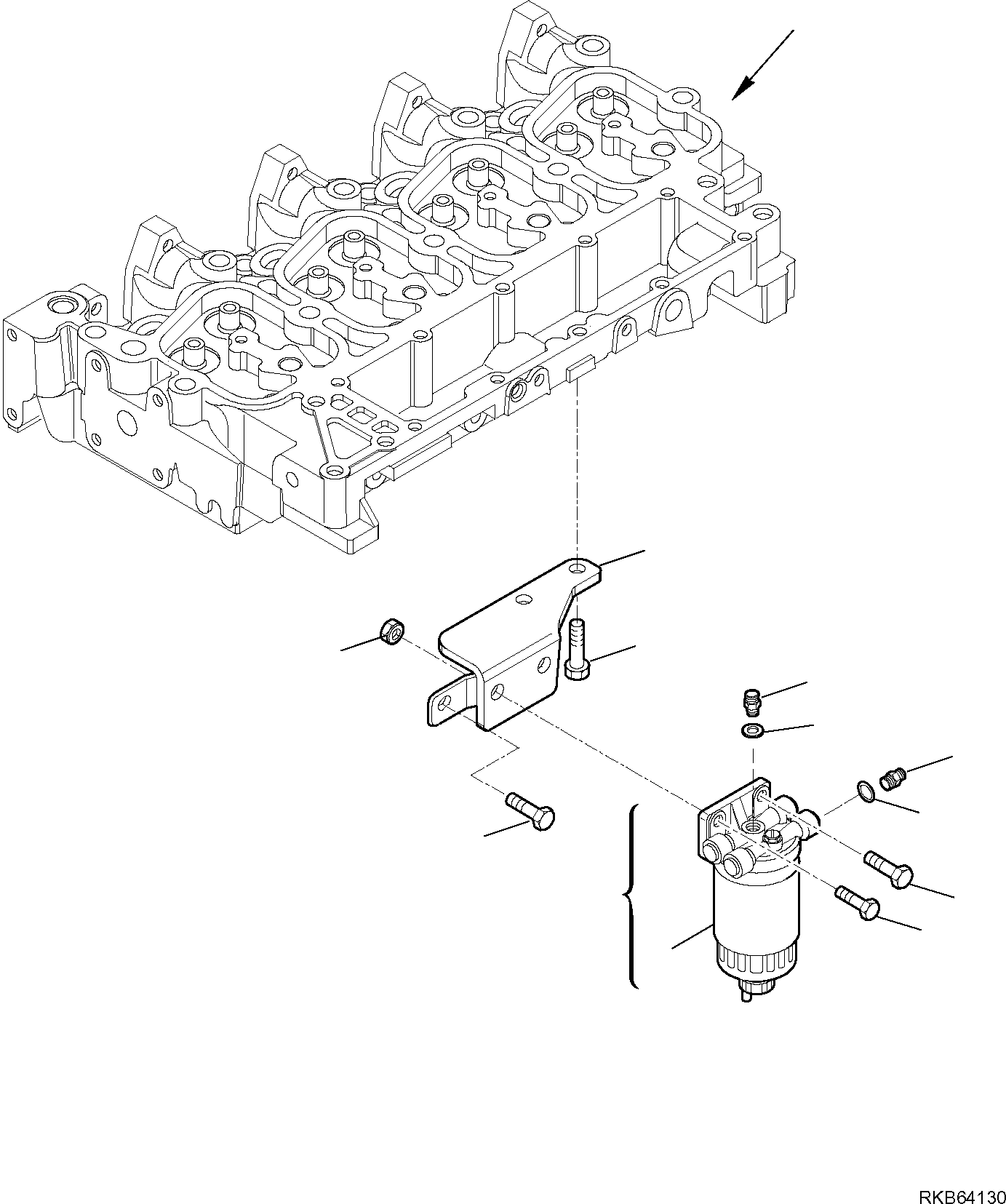 RKB64130