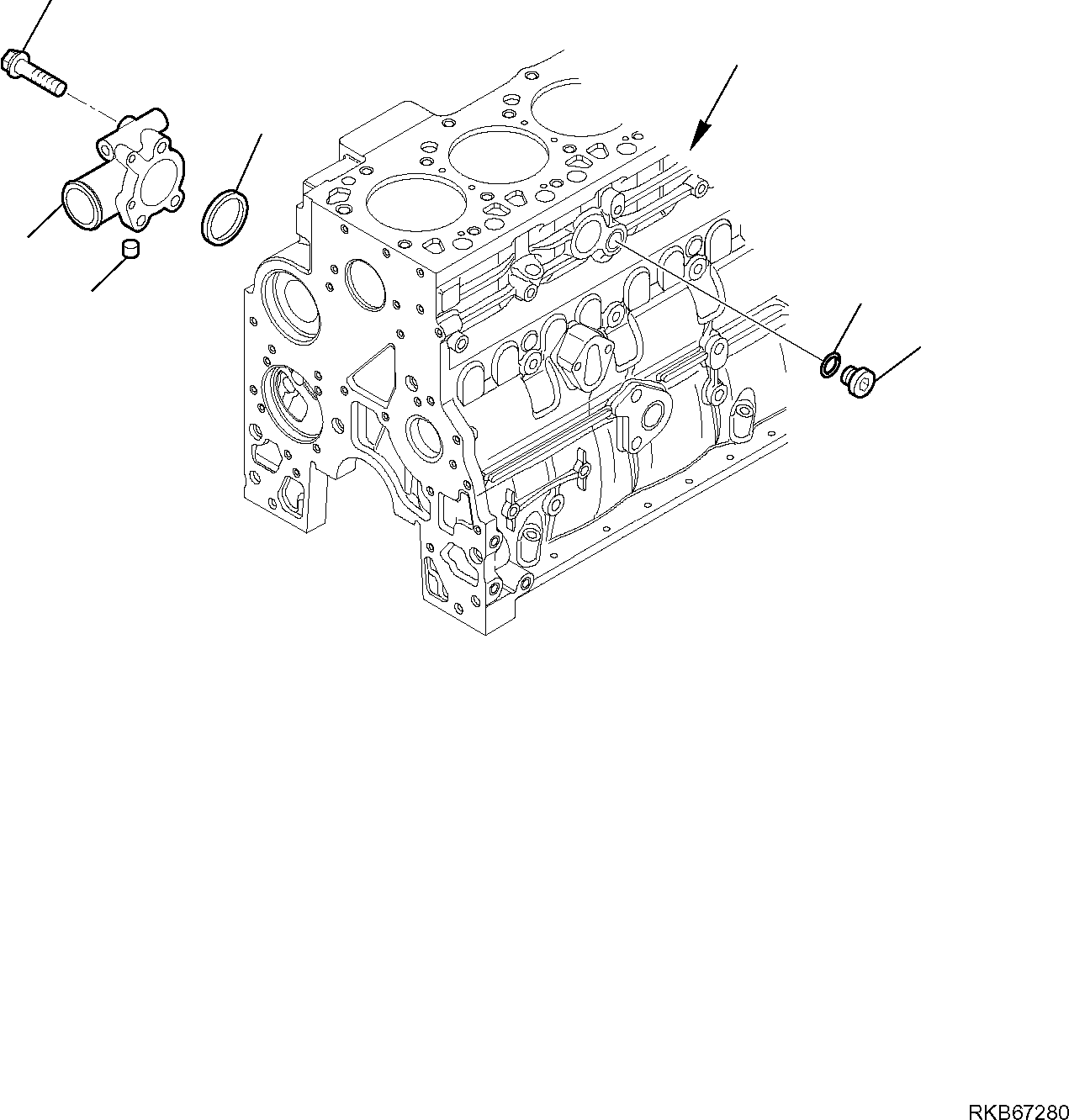 RKB67280