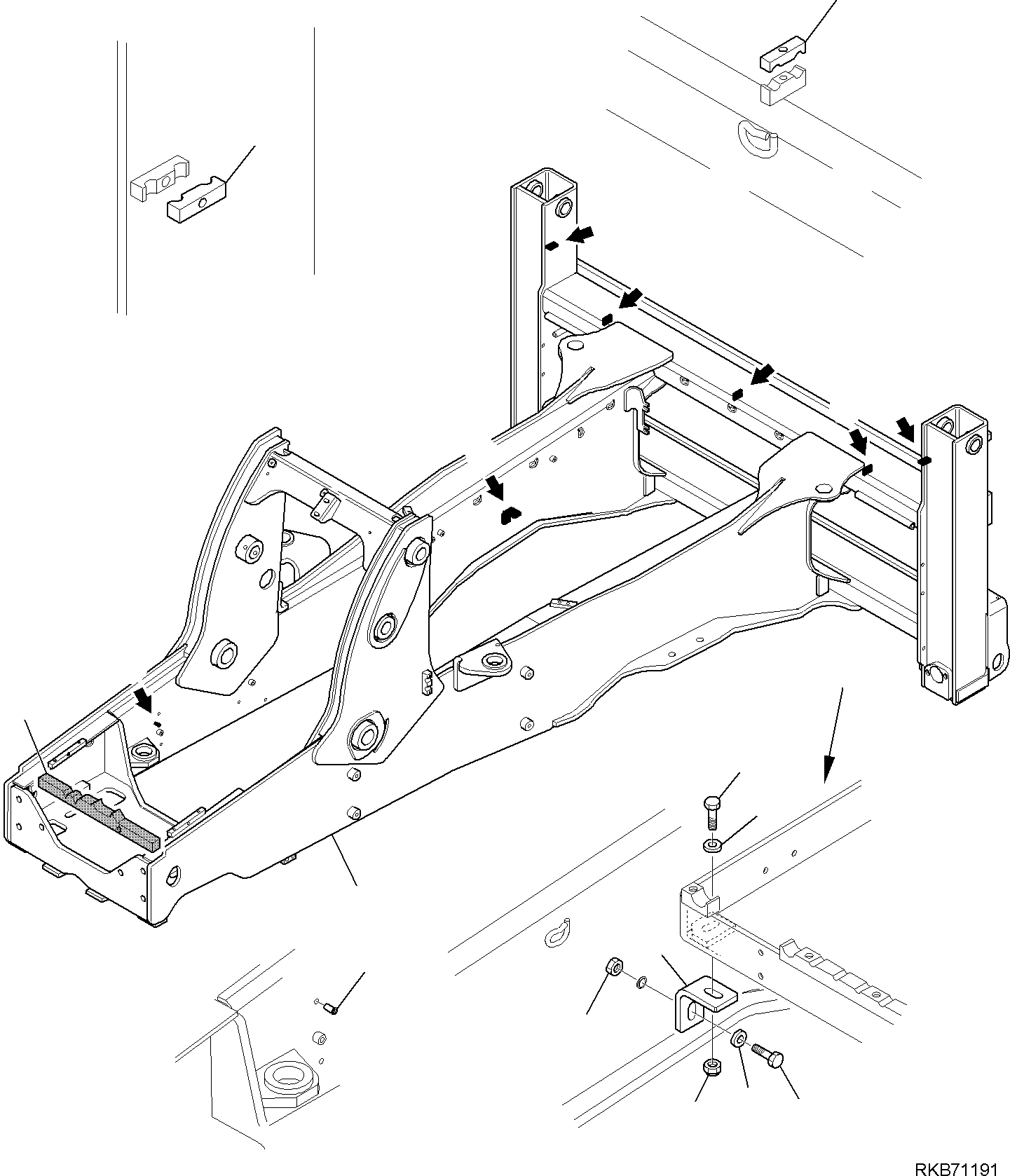 RKB71191