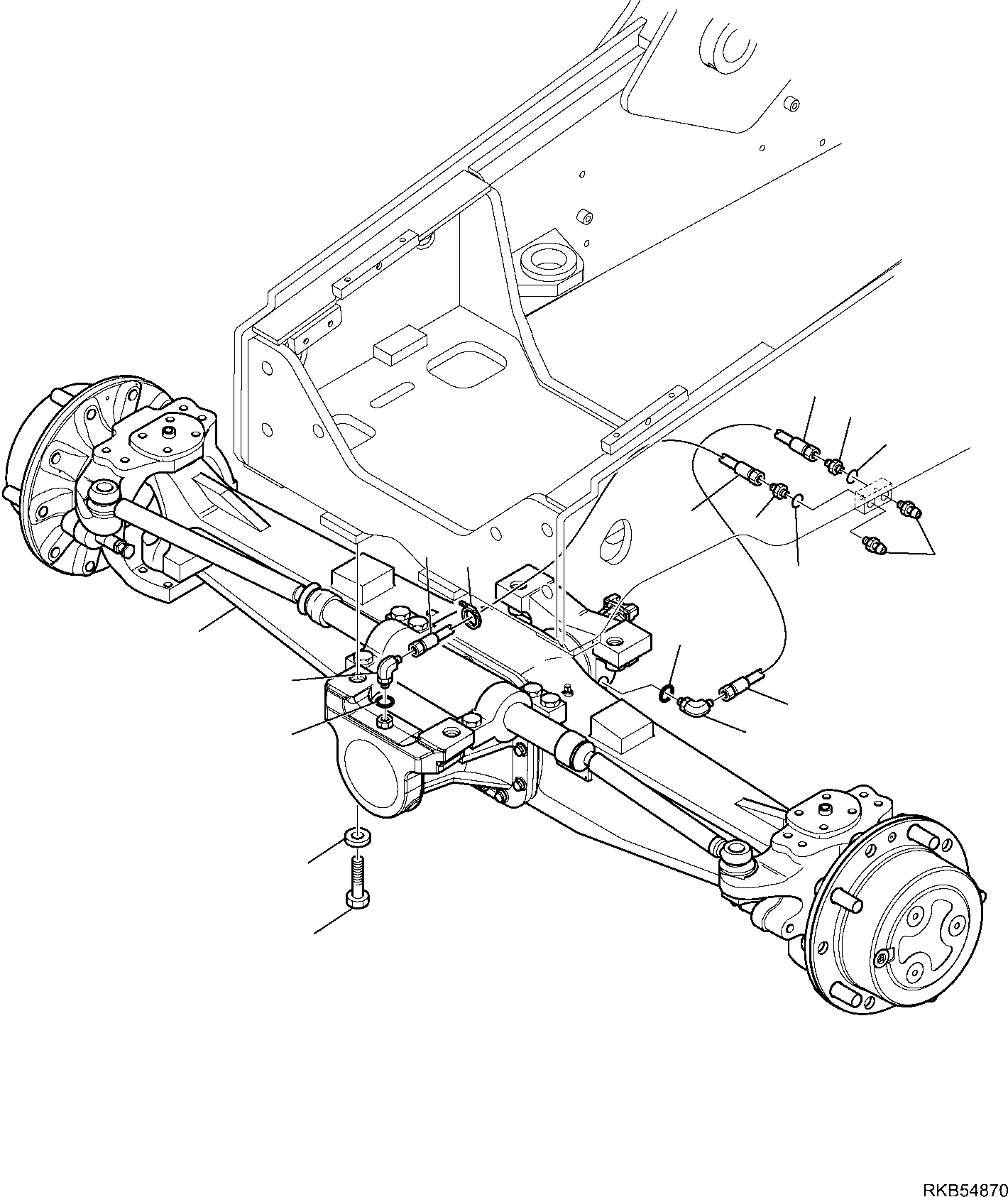 RKB54870