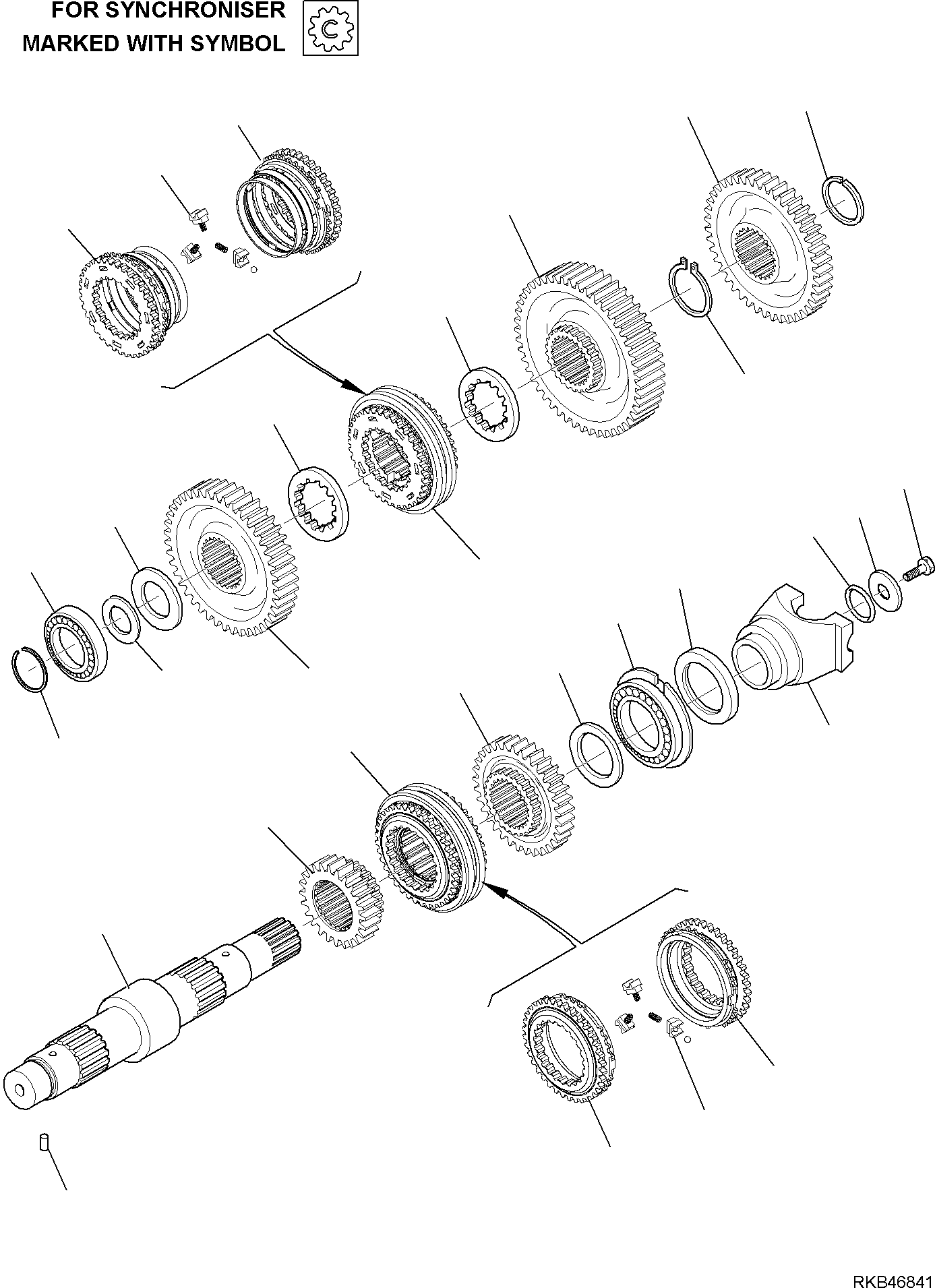 FOR SYNCHRONISER MARKED WITH SYMBOL

C

RKB46841