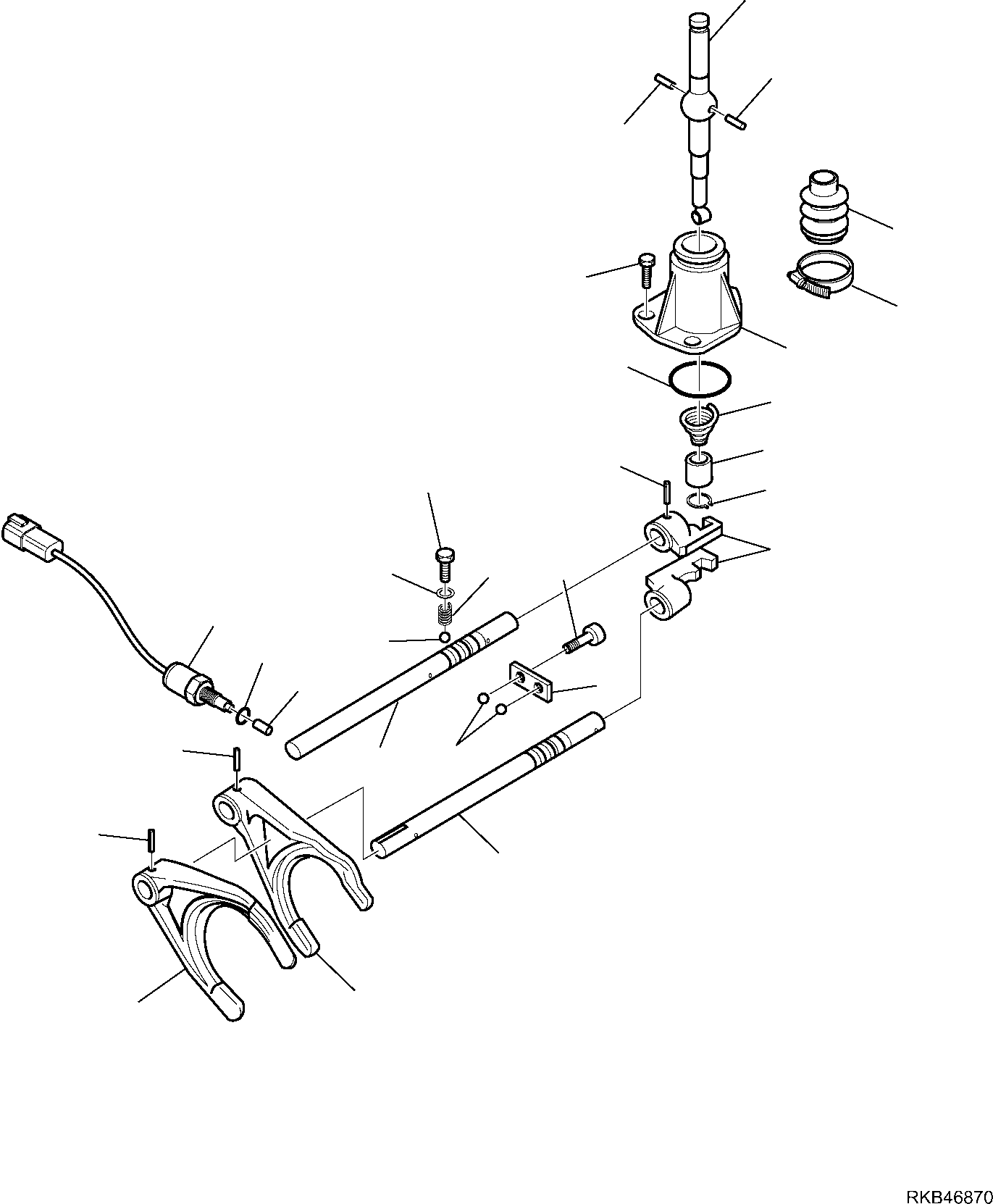 RKB46870