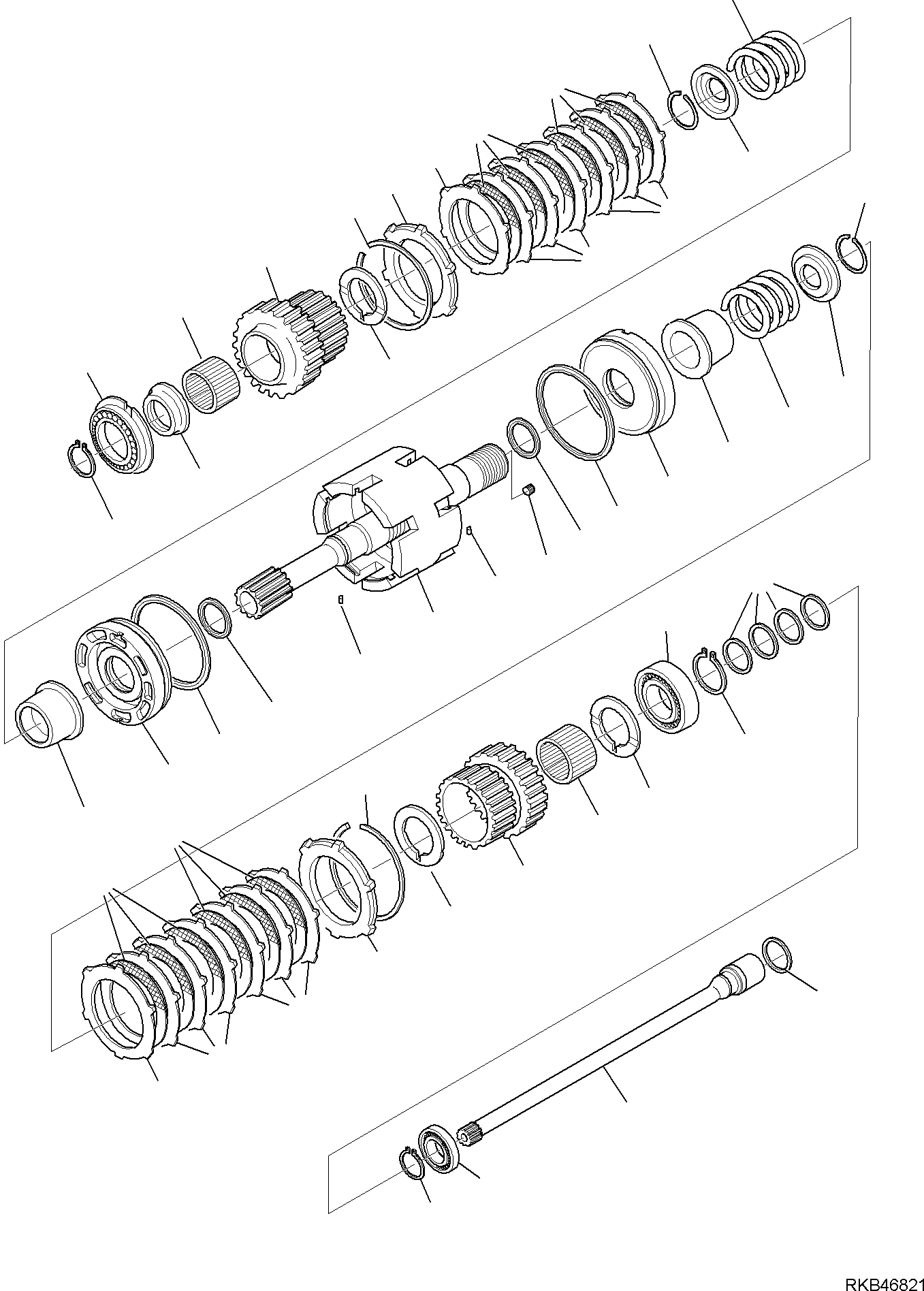 RKB46821