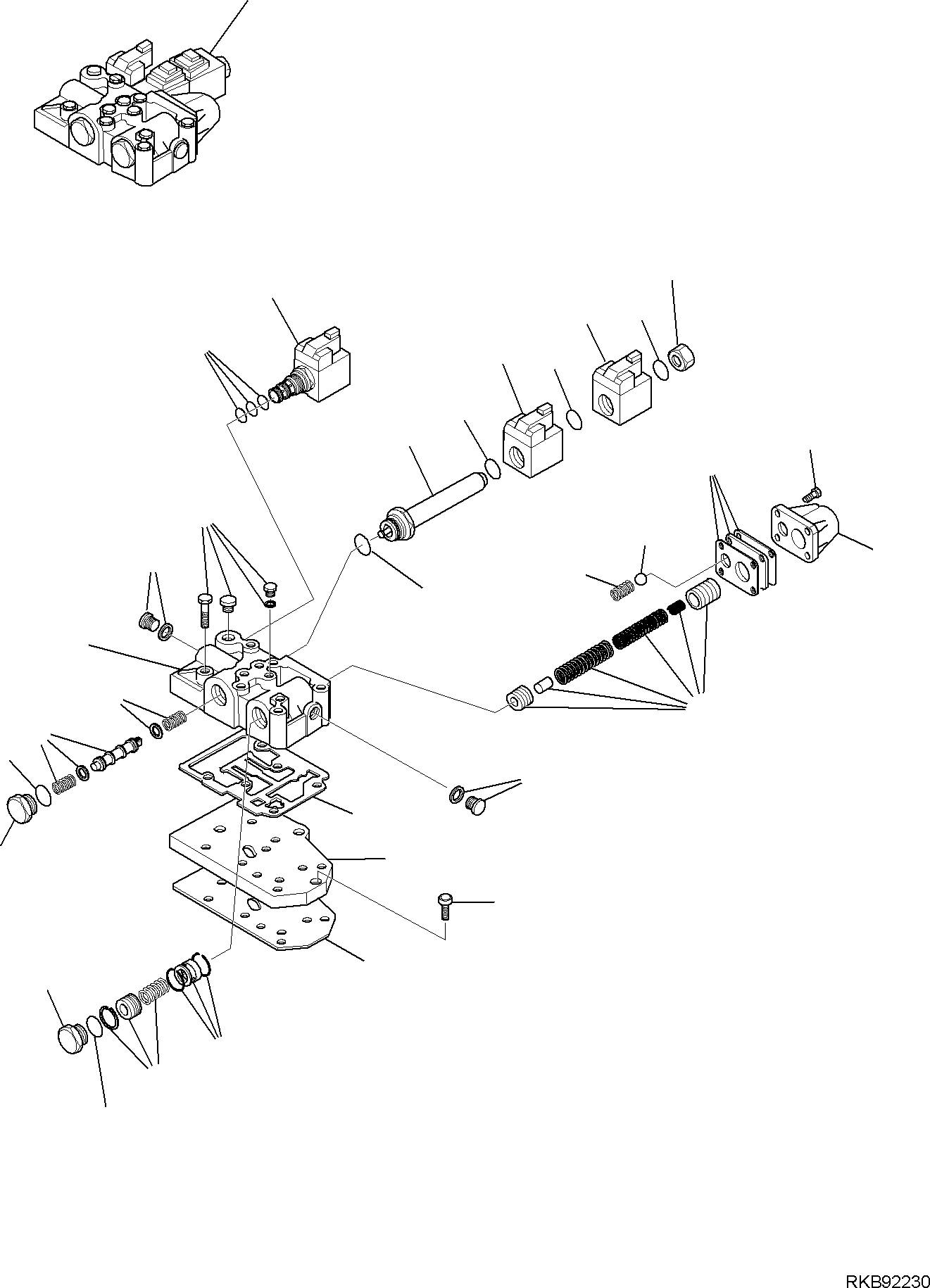 RKB92230