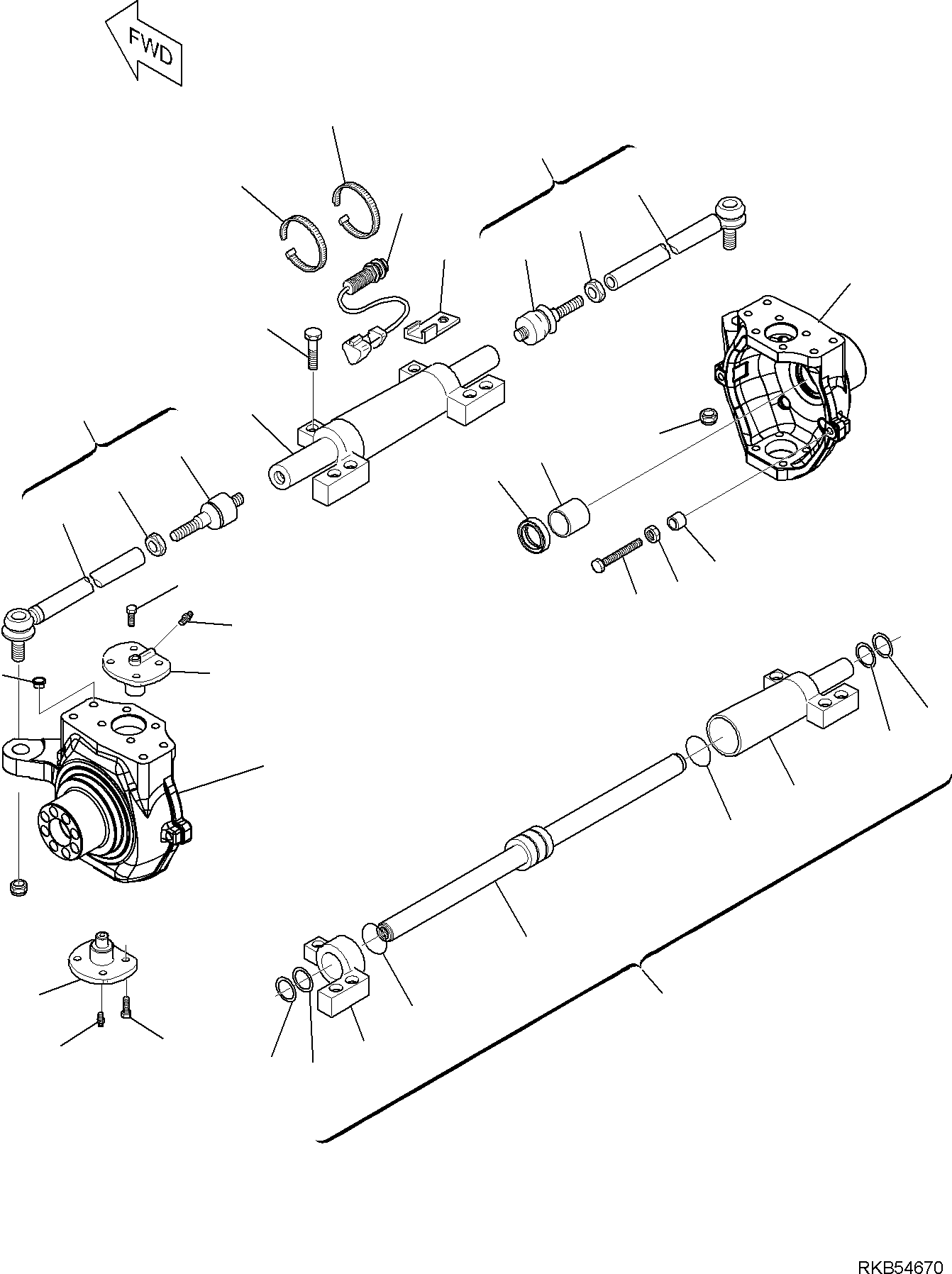 FWD

RKB54670