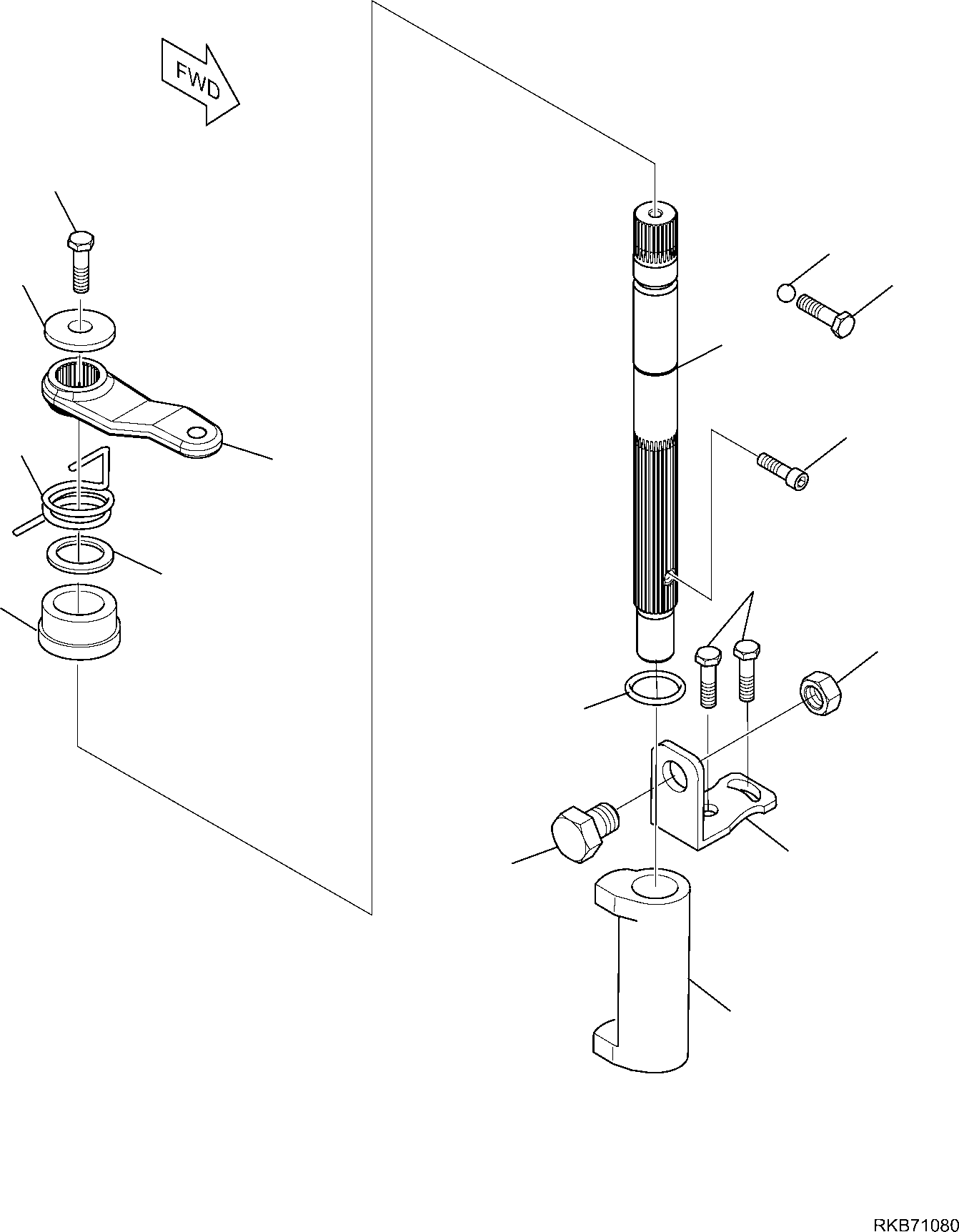 FWD

RKB71080