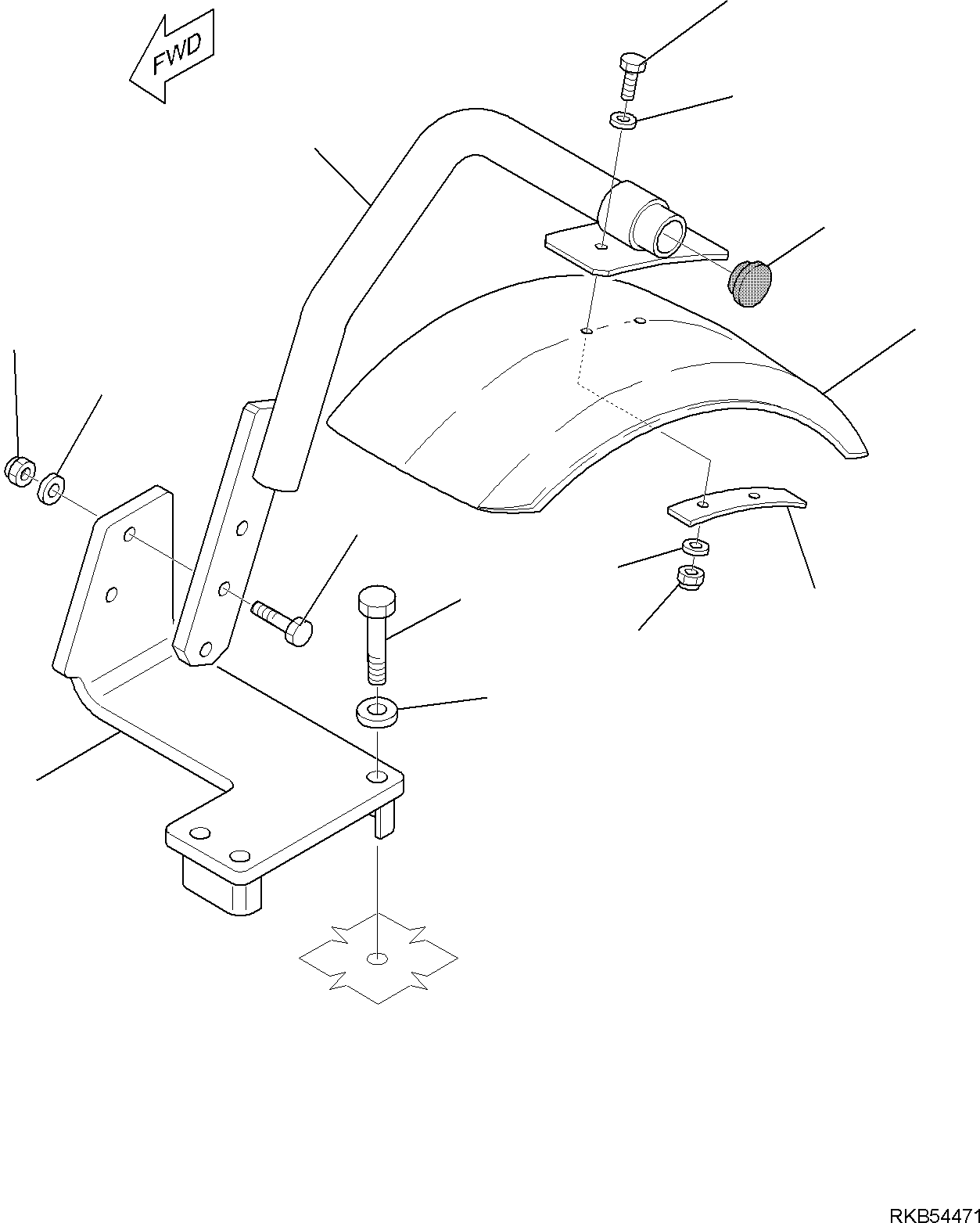 FWD

RKB54471