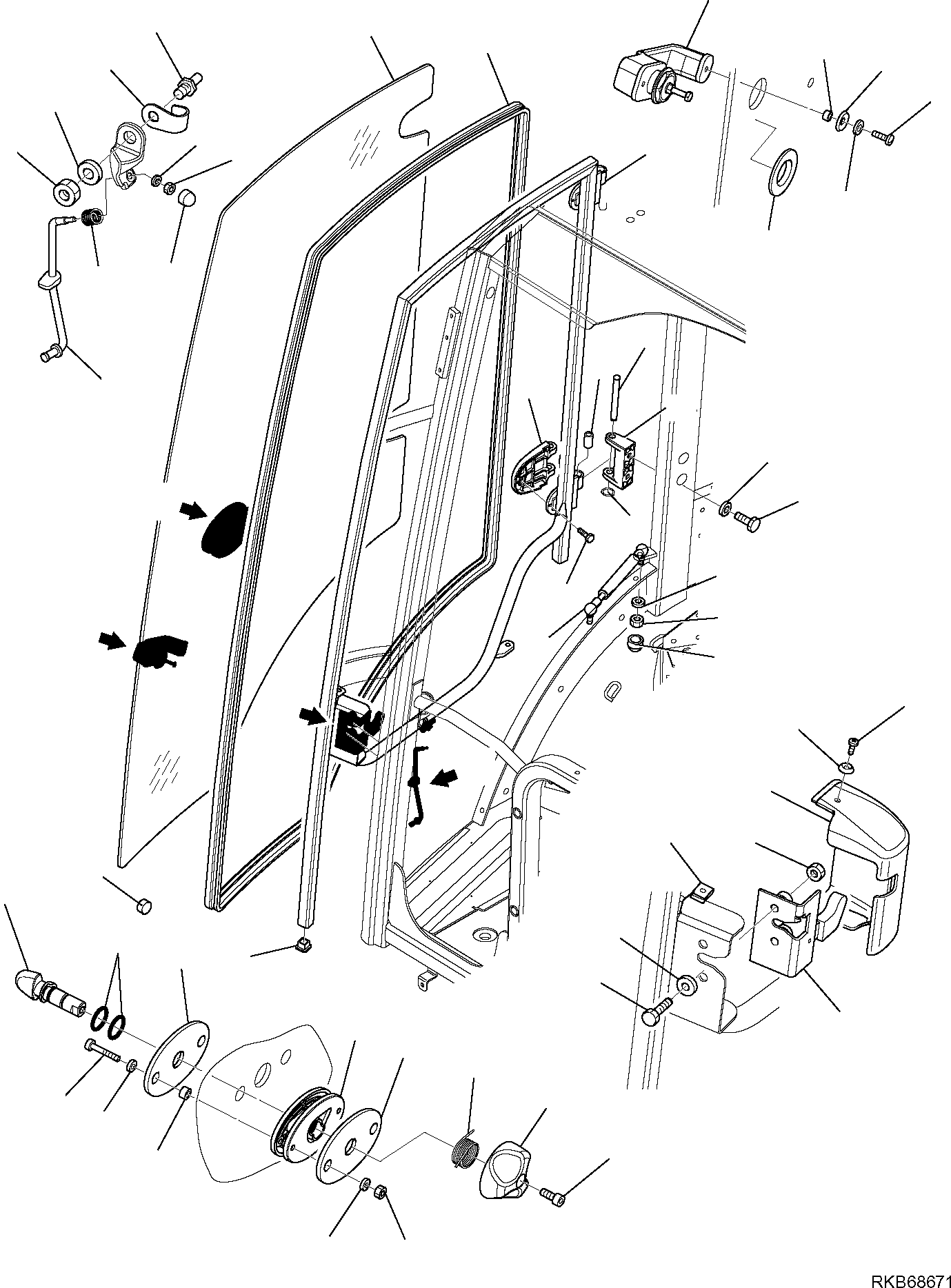 RKB68671