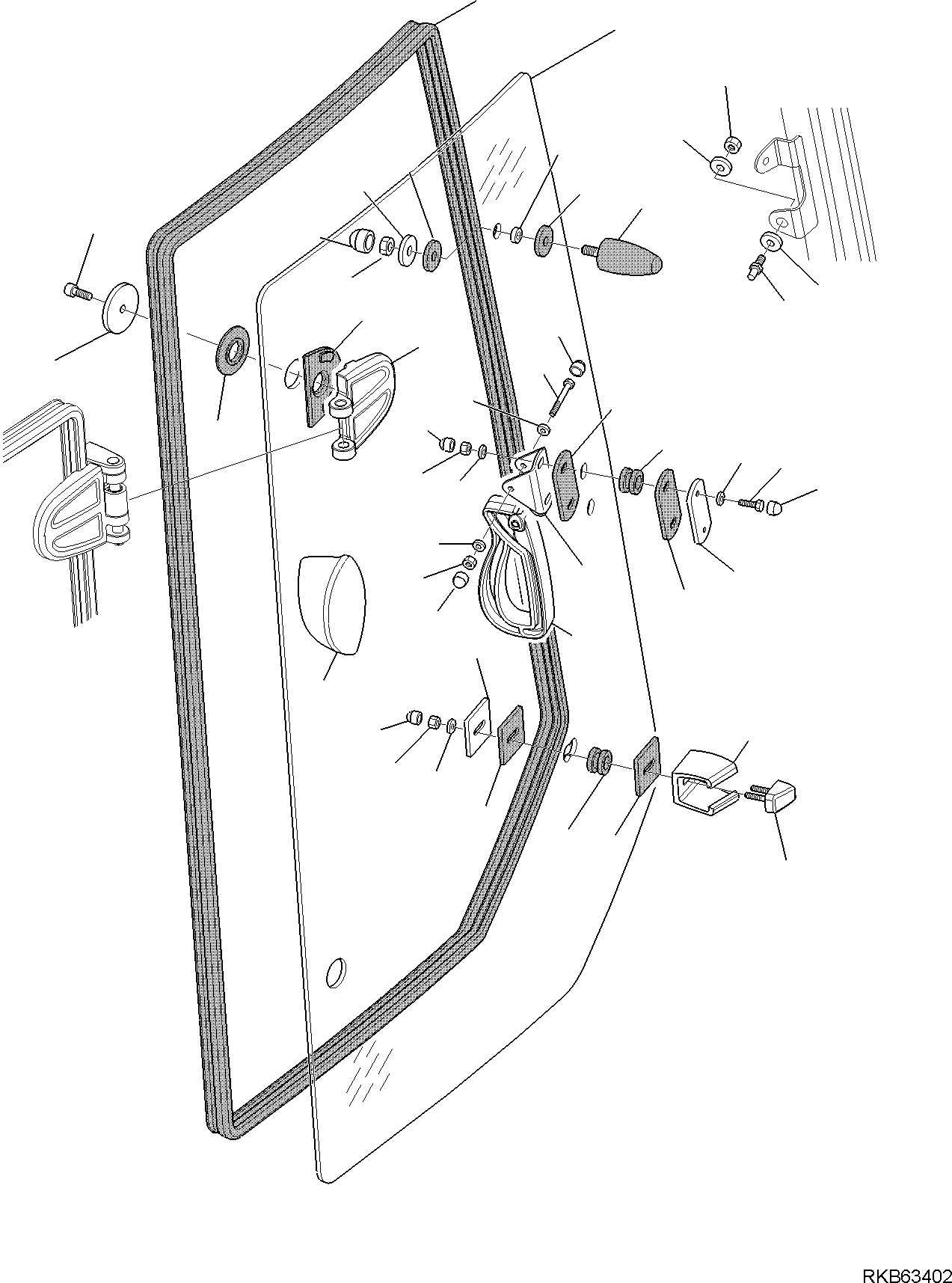 RKB63402