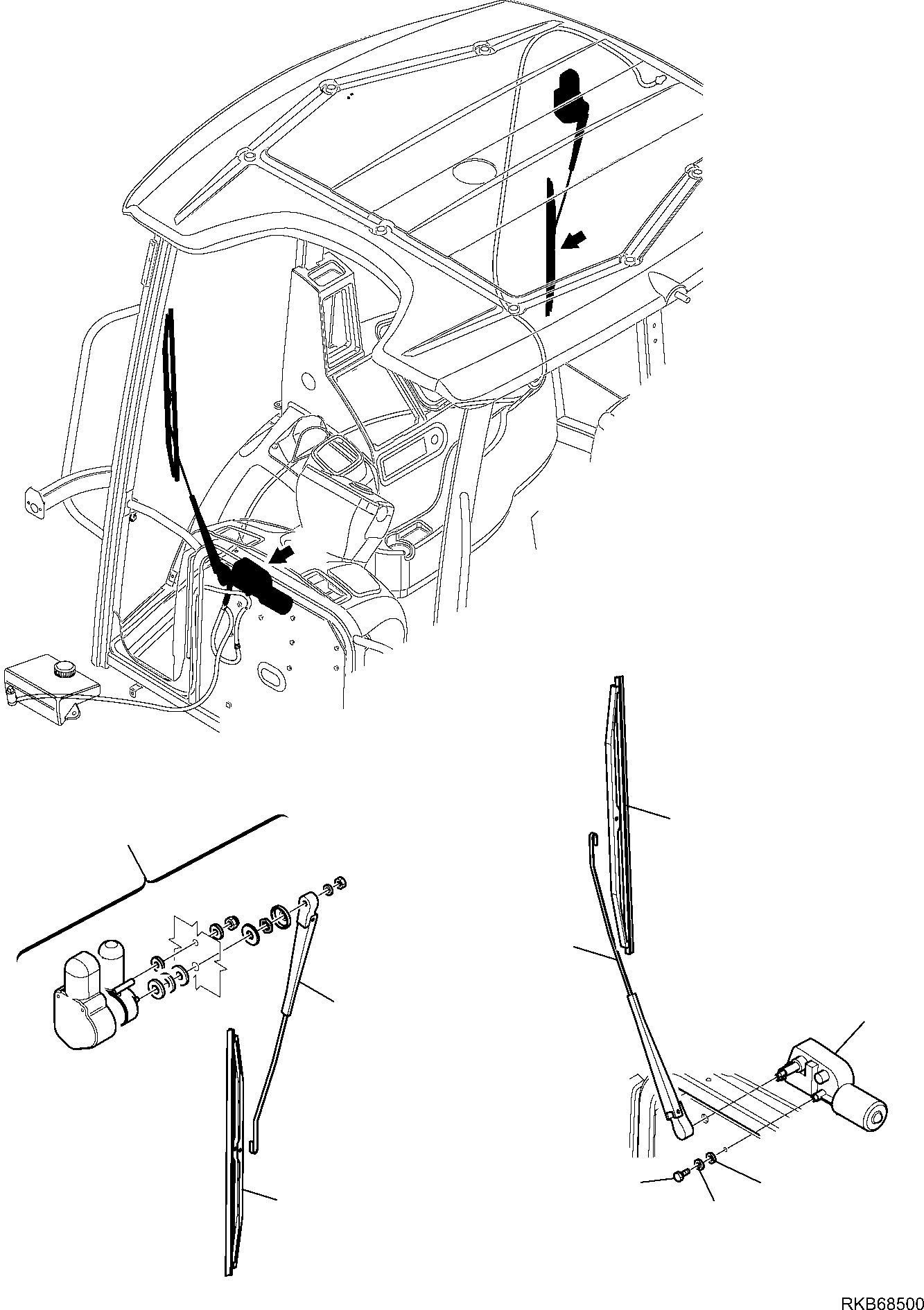 RKB68500