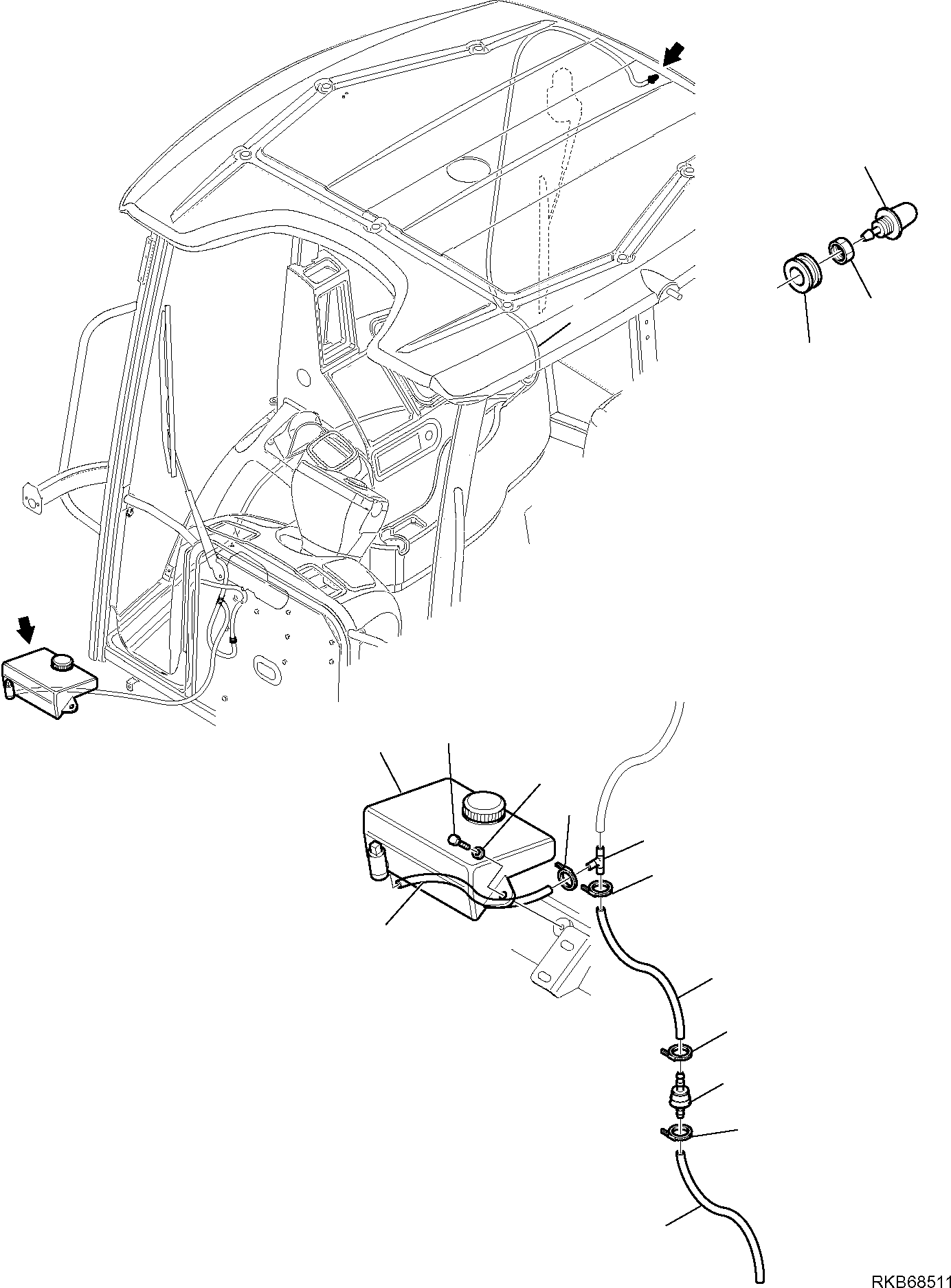 RKB68511