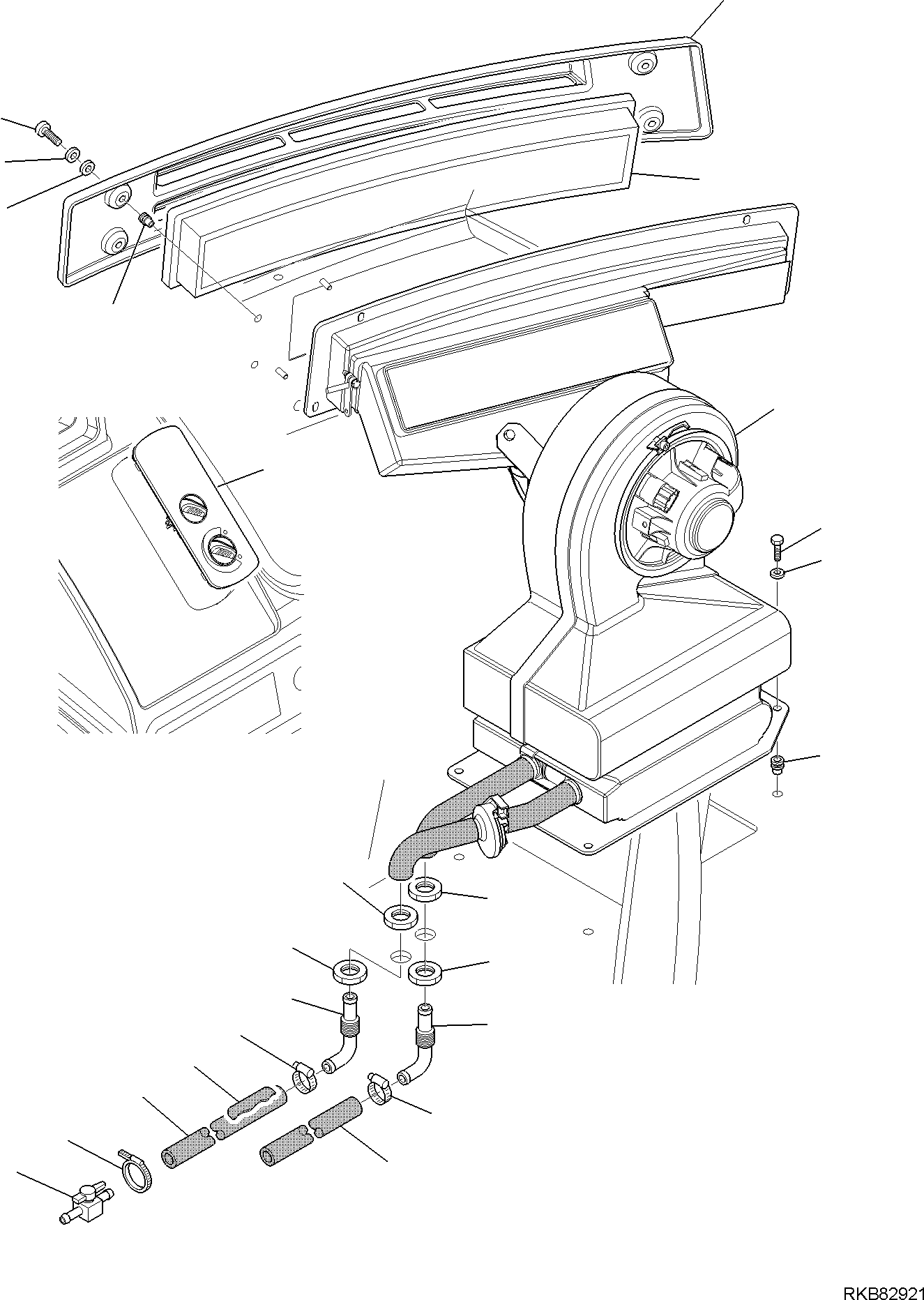 RKB82921