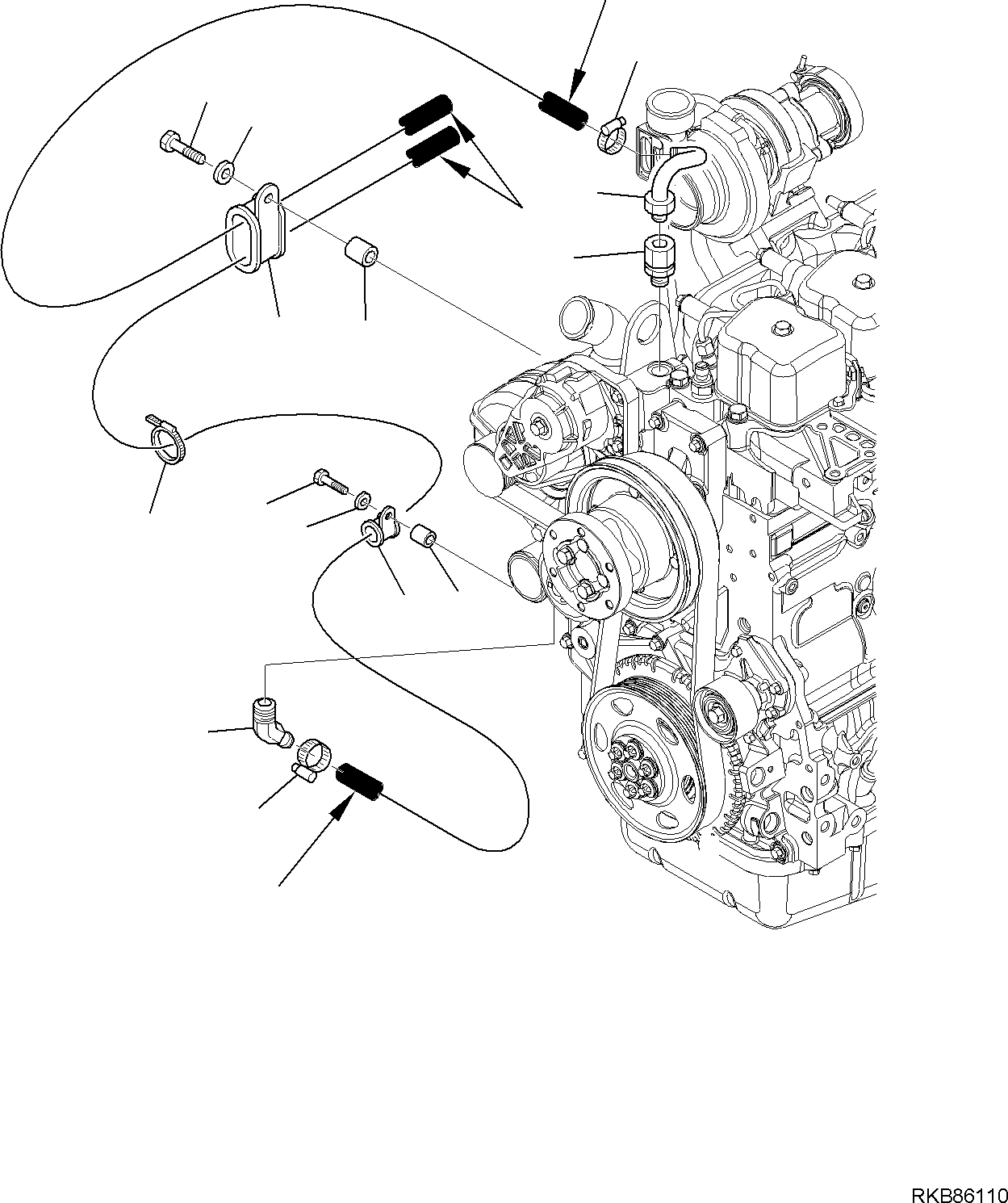 RKB86110