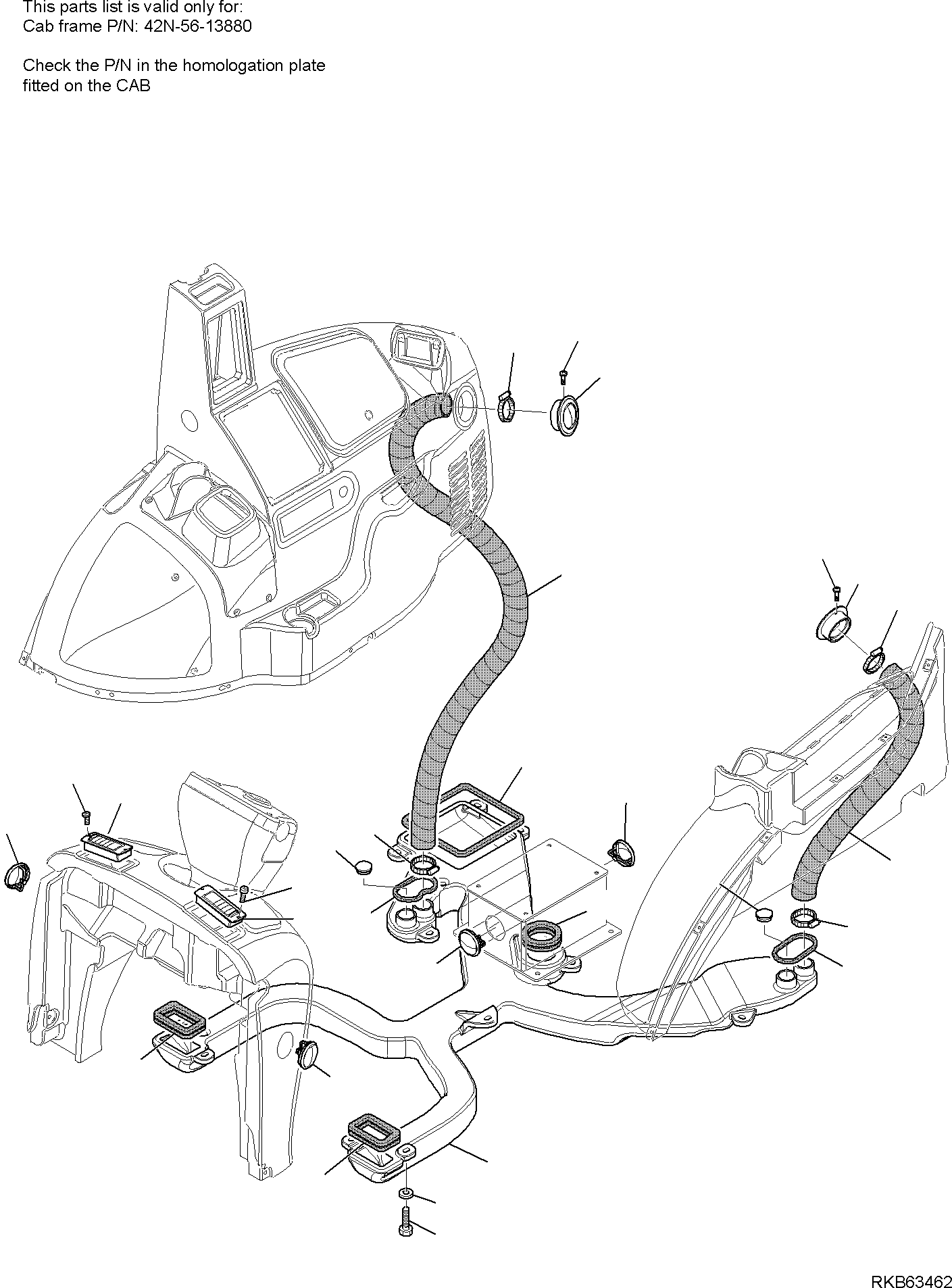 This parts list is valid only for:
Cab frame P/N: 42N-56-13880

Check the P/N in the homologation plate fitted on the CAB

RKB63462