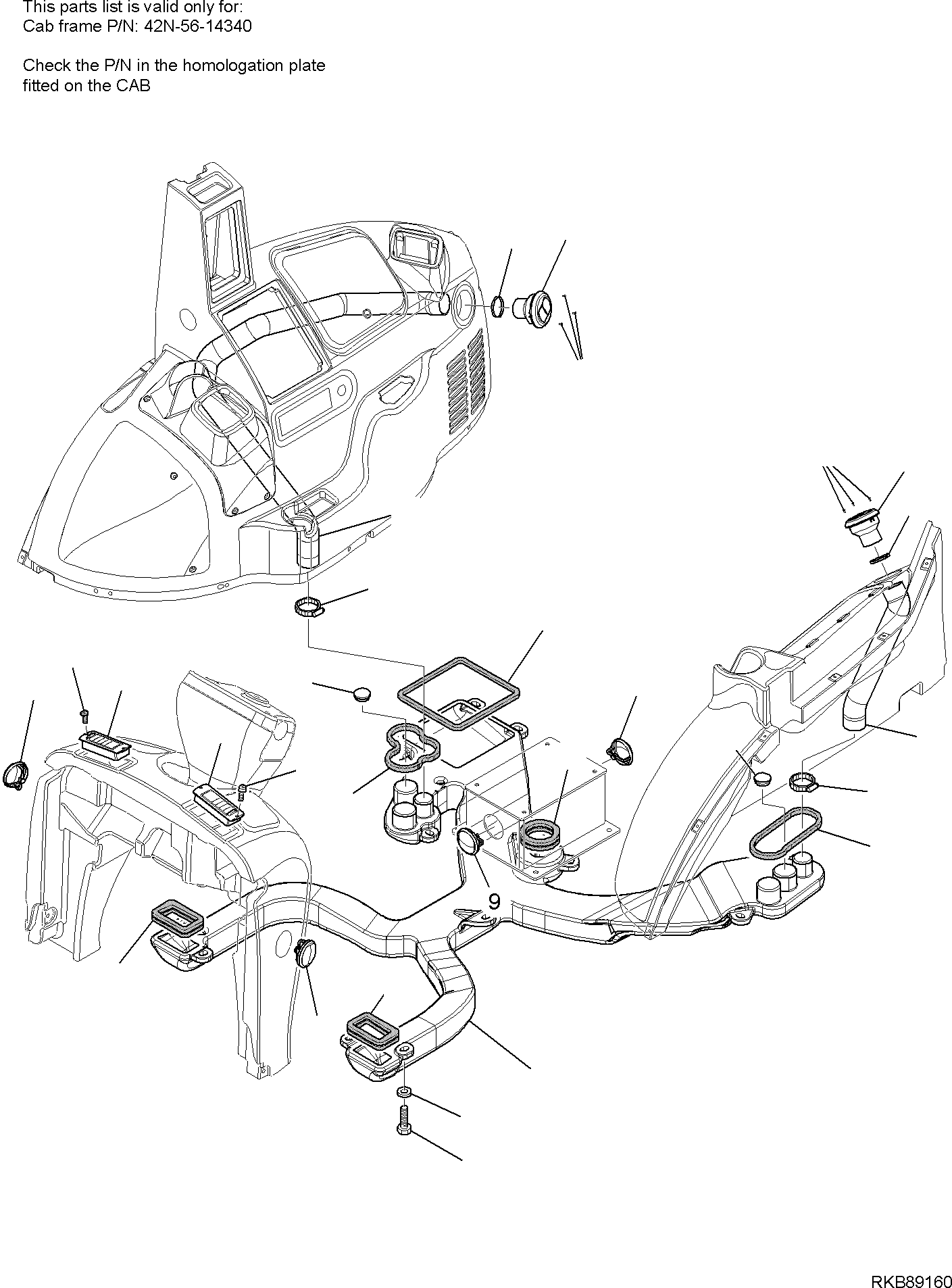 This parts list is valid only for:
Cab frame P/N: 42N-56-14340

Check the P/N in the homologation plate fitted on the CAB

9

RKB89160