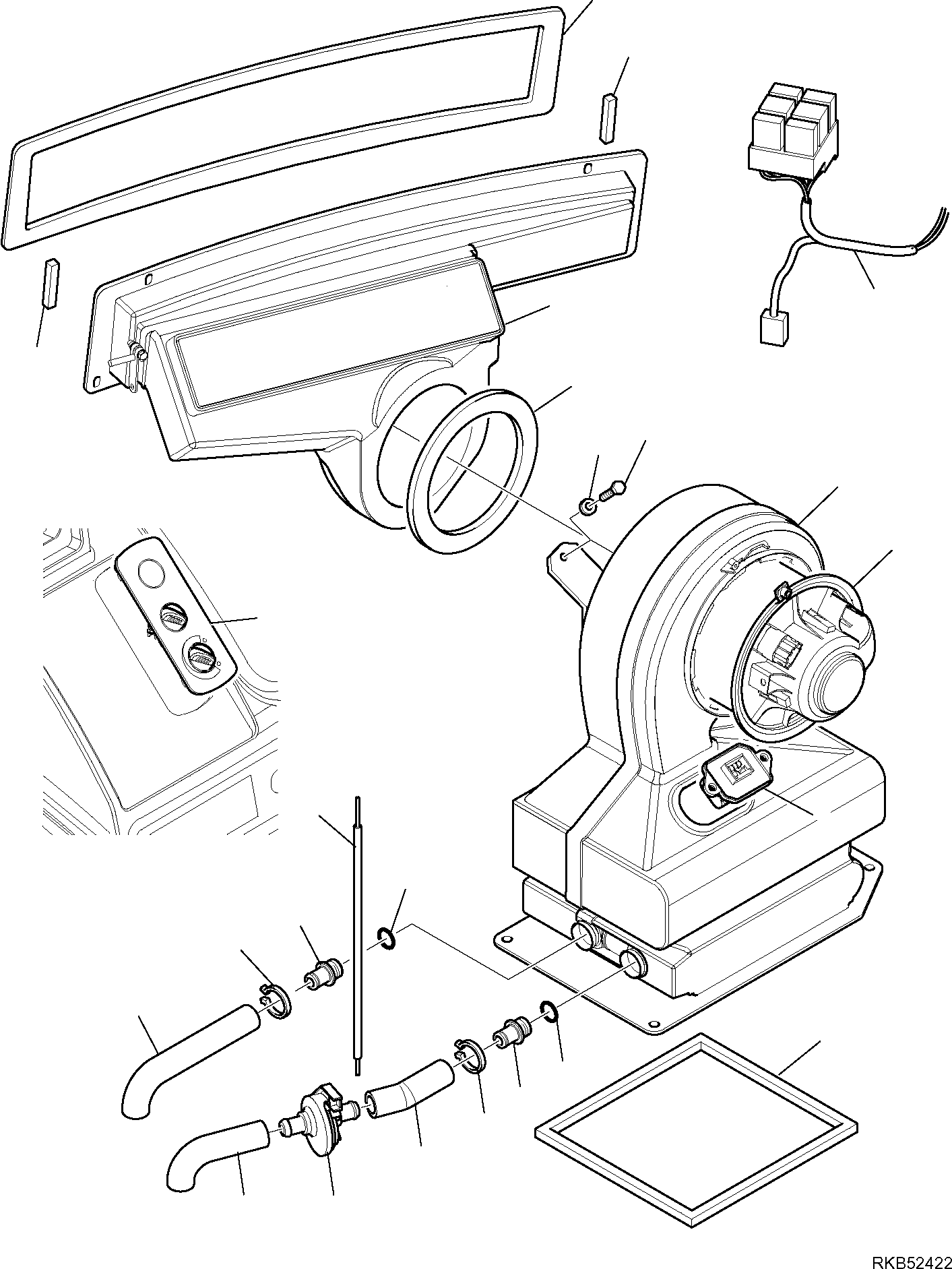 RKB52422