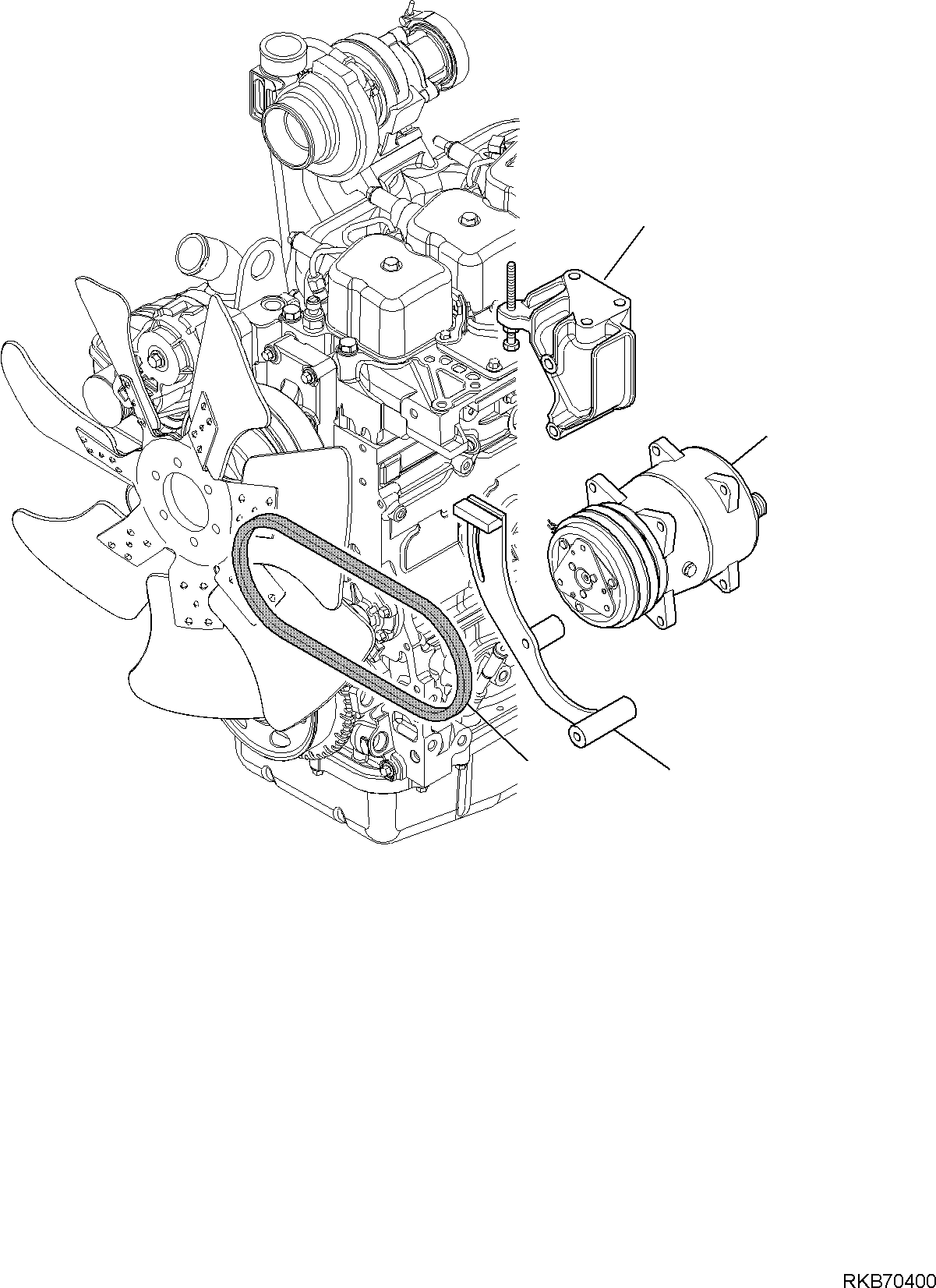 RKB70400