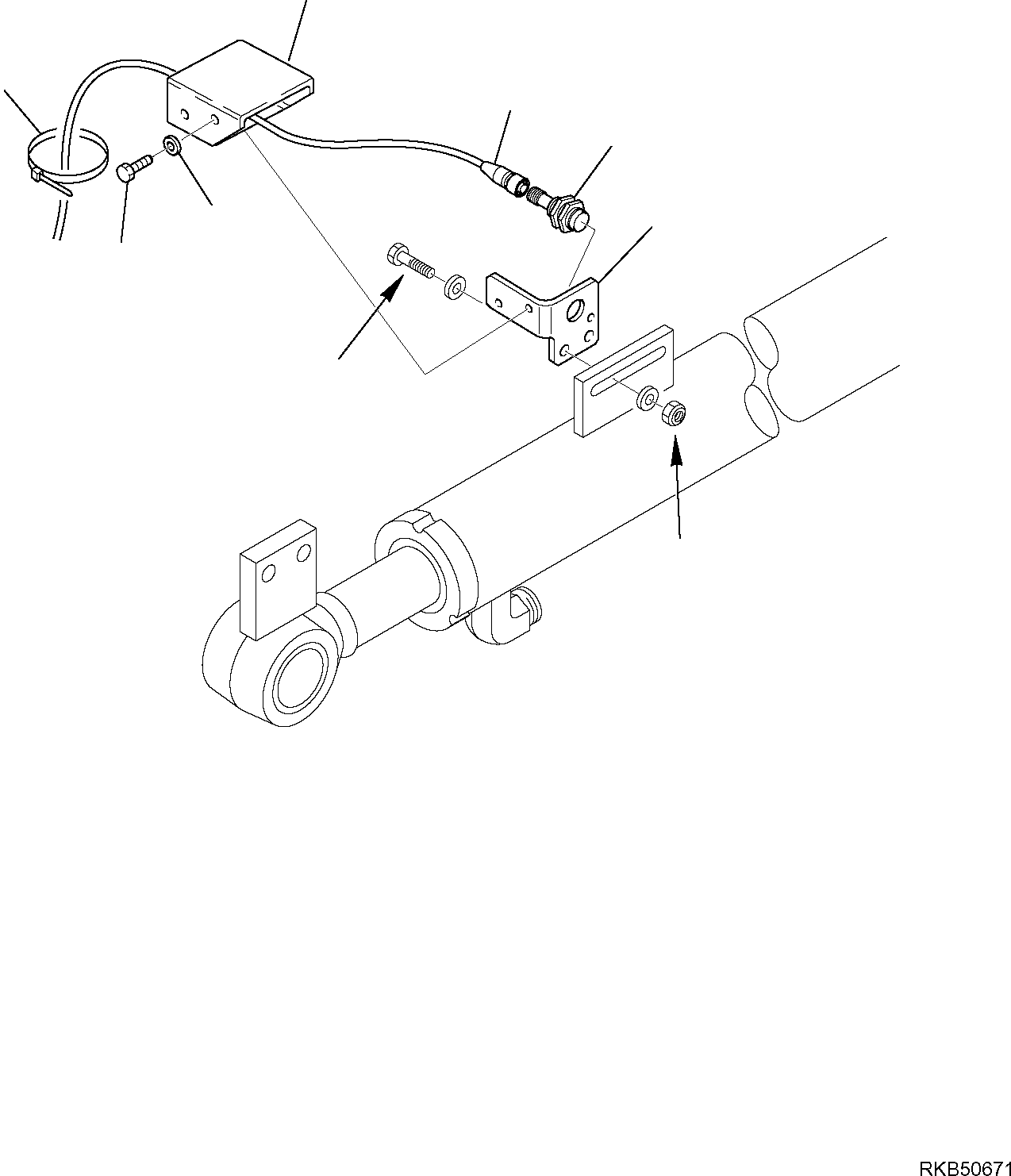 RKB50671