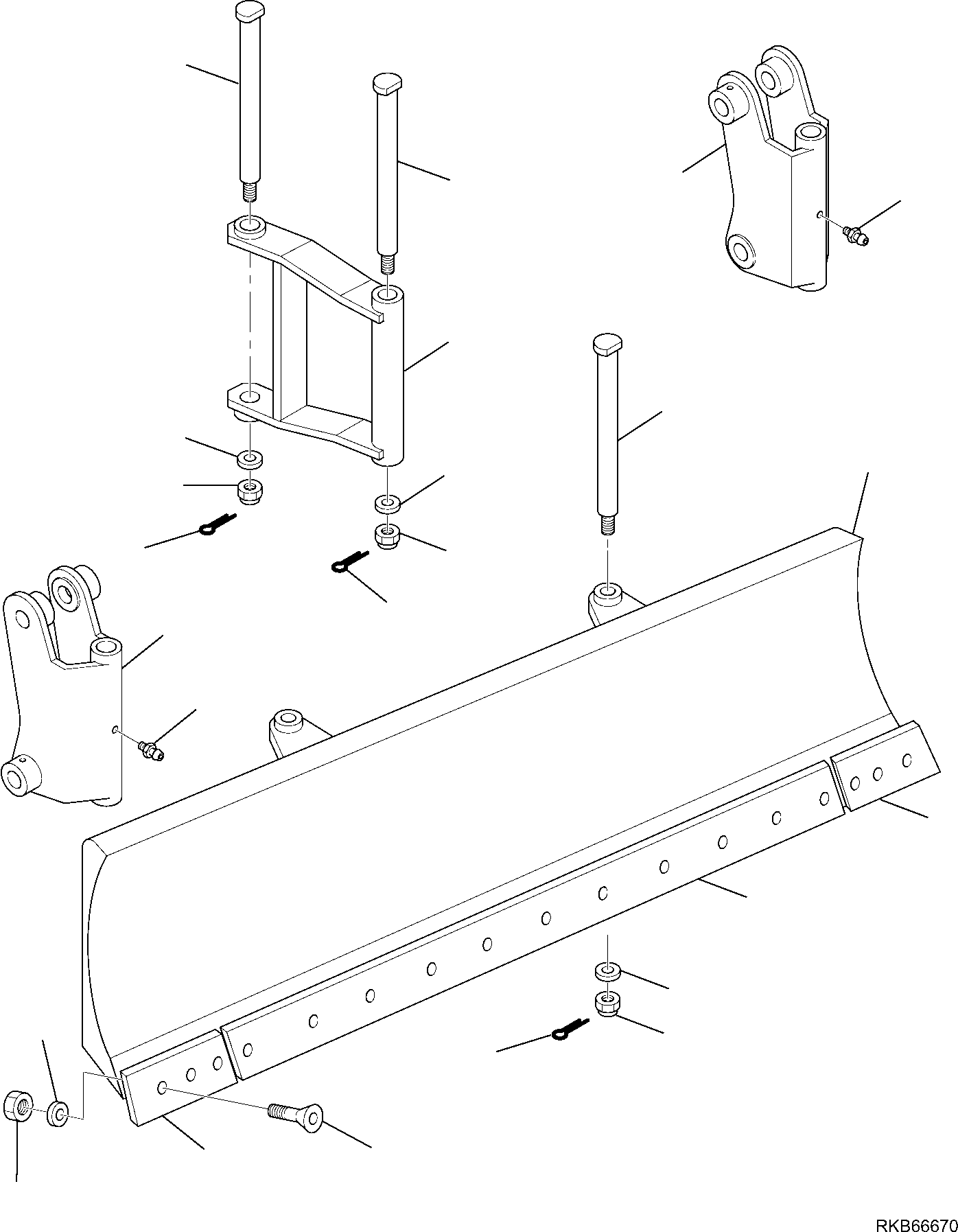 RKB66670