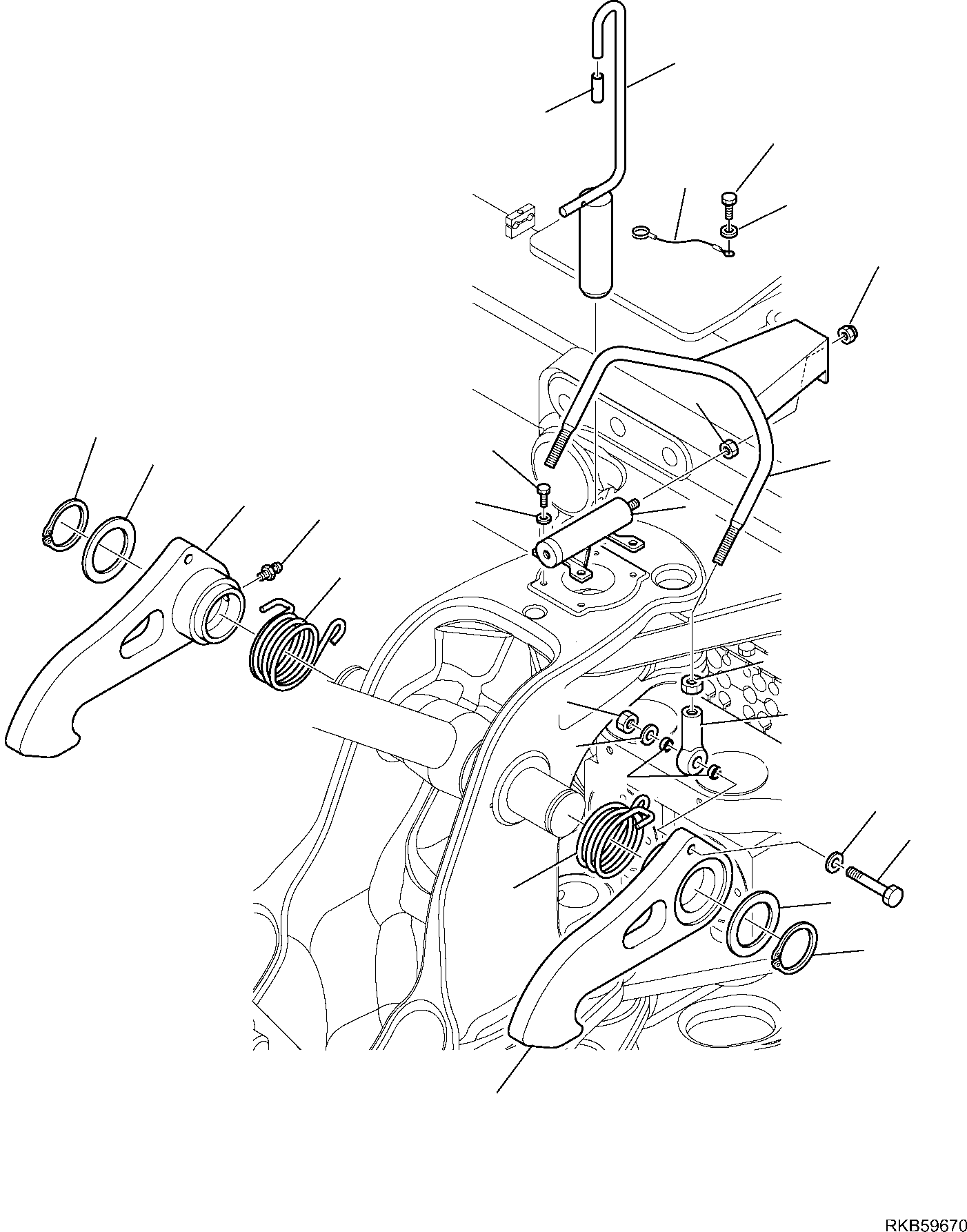 RKB59670