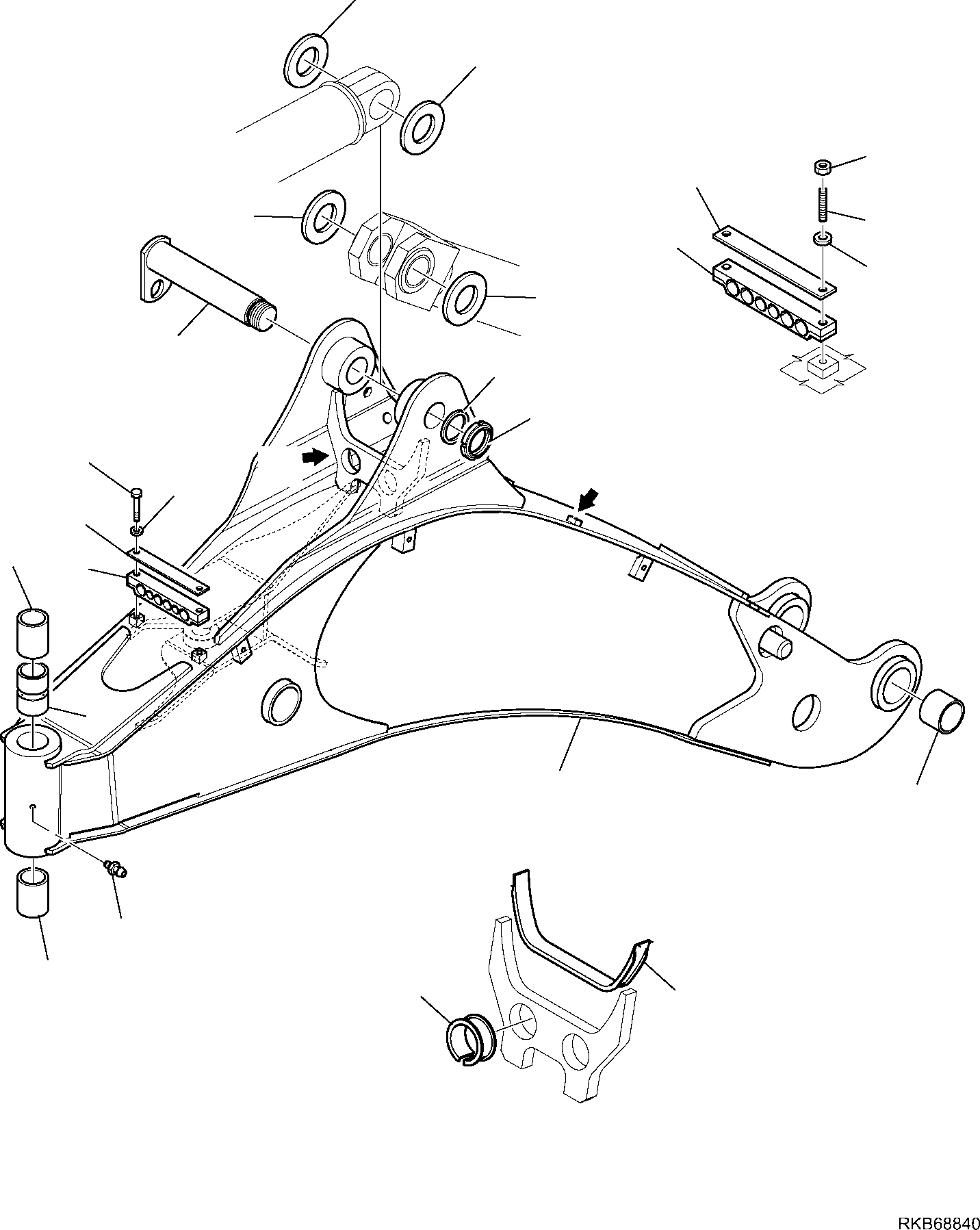 RKB68840